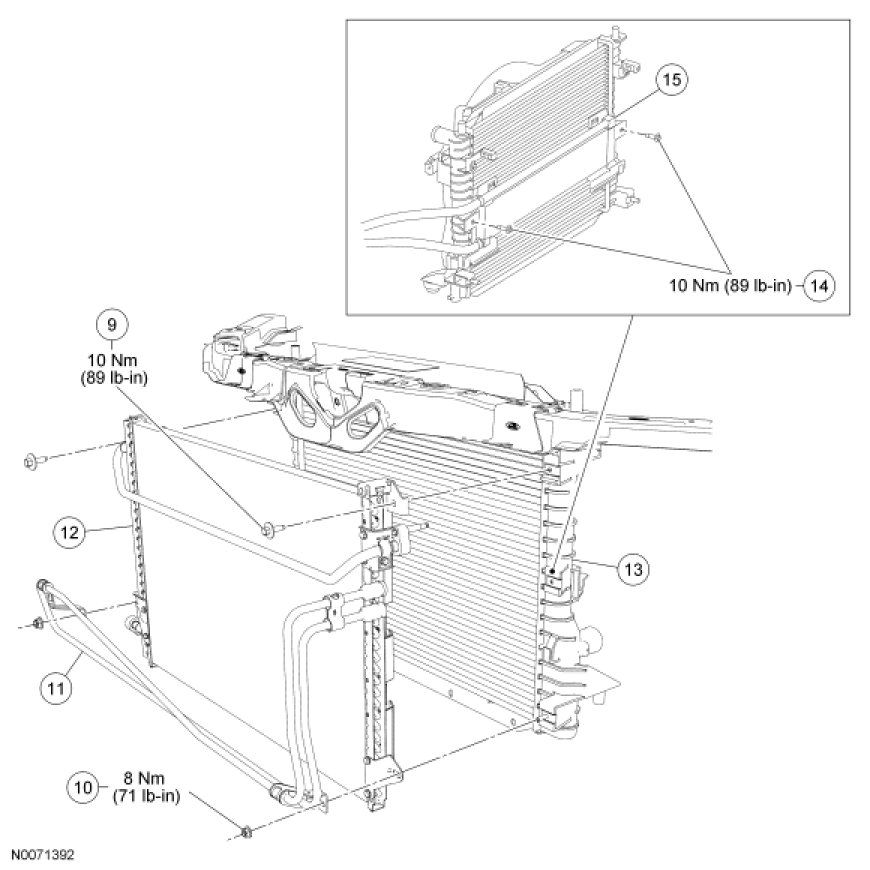 15

10 Nm (89 lb-in) 14

9
10 Nm
(89 lb-in)

12

13

11

10 8 Nm
(71 lb-in)

N0071392