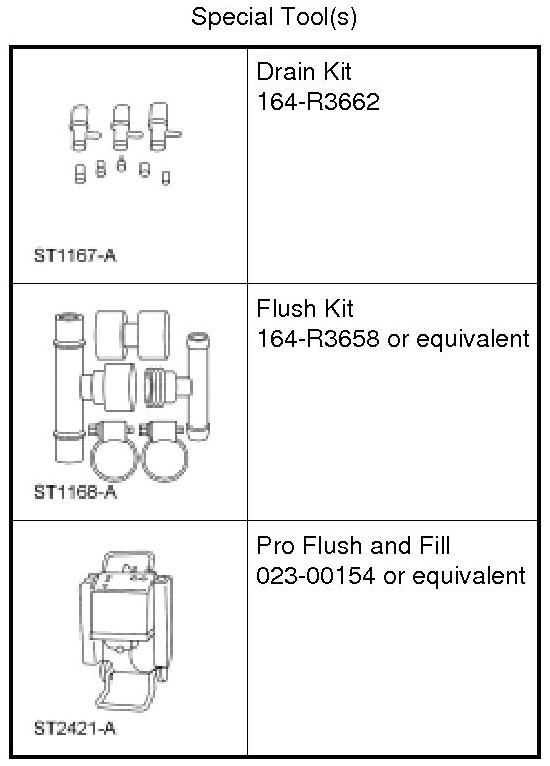 Special Tool(s)

| | |
|---|---|
| ST1167-A | Drain Kit 164-R3662 |
| ST1168-A | Flush Kit 164-R3658 or equivalent |
| ST2421-A | Pro Flush and Fill 023-00154 or equivalent |