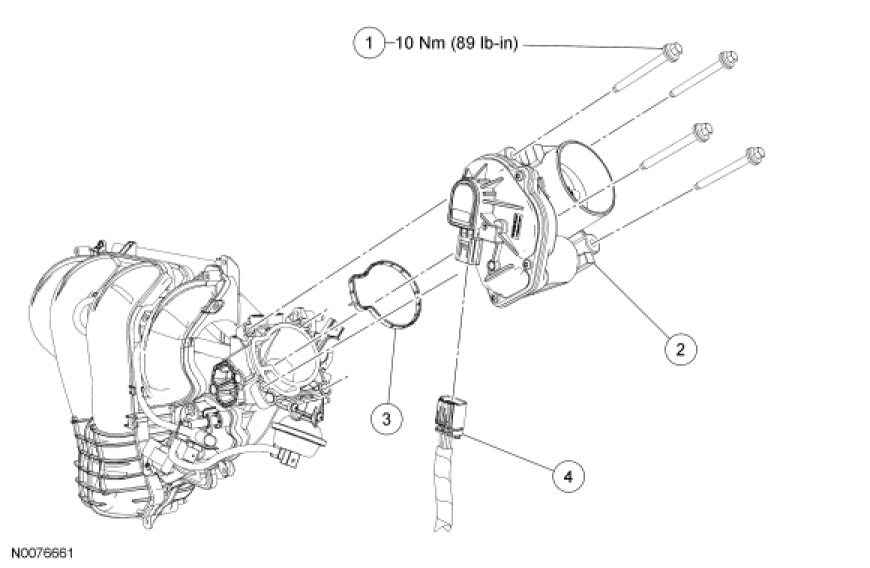 1 10 Nm (89 lb-in)

2

3

4

N0076661