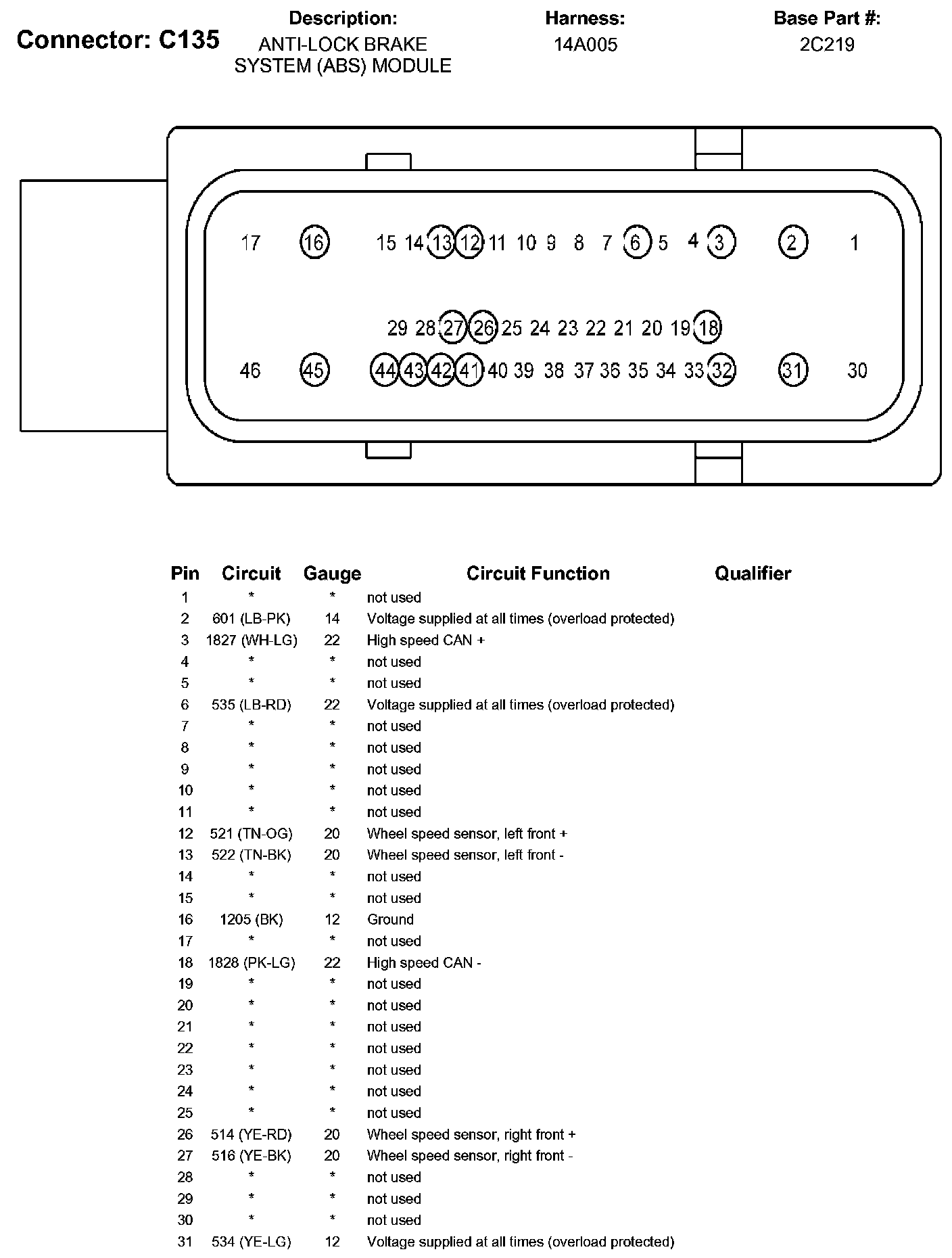 Connector: C135

Description:
ANTI-LOCK BRAKE SYSTEM (ABS) MODULE

Harness:
14A005

Base Part #:
2C219

17 16 15 14 13 12 11 10 9 8 7 6 5 4 3 2 1

29 28 27 26 25 24 23 22 21 20 19 18

46 45 44 43 42 41 40 39 38 37 36 35 34 33 32 31 30

| Pin | Circuit | Gauge | Circuit Function | Qualifier |
|---|---|---|---|---|
| 1 | * | * | not used | |
| 2 | 601 (LB-PK) | 14 | Voltage supplied at all times (overload protected) | |
| 3 | 1827 (WH-LG) | 22 | High speed CAN + | |
| 4 | * | * | not used | |
| 5 | * | * | not used | |
| 6 | 535 (LB-RD) | 22 | Voltage supplied at all times (overload protected) | |
| 7 | * | * | not used | |
| 8 | * | * | not used | |
| 9 | * | * | not used | |
| 10 | * | * | not used | |
| 11 | * | * | not used | |
| 12 | 521 (TN-OG) | 20 | Wheel speed sensor, left front + | |
| 13 | 522 (TN-BK) | 20 | Wheel speed sensor, left front - | |
| 14 | * | * | not used | |
| 15 | * | * | not used | |
| 16 | 1205 (BK) | 12 | Ground | |
| 17 | * | * | not used | |
| 18 | 1828 (PK-LG) | 22 | High speed CAN - | |
| 19 | * | * | not used | |
| 20 | * | * | not used | |
| 21 | * | * | not used | |
| 22 | * | * | not used | |
| 23 | * | * | not used | |
| 24 | * | * | not used | |
| 25 | * | * | not used | |
| 26 | 514 (YE-RD) | 20 | Wheel speed sensor, right front + | |
| 27 | 516 (YE-BK) | 20 | Wheel speed sensor, right front - | |
| 28 | * | * | not used | |
| 29 | * | * | not used | |
| 30 | * | * | not used | |
| 31 | 534 (YE-LG) | 12 | Voltage supplied at all times (overload protected) | |