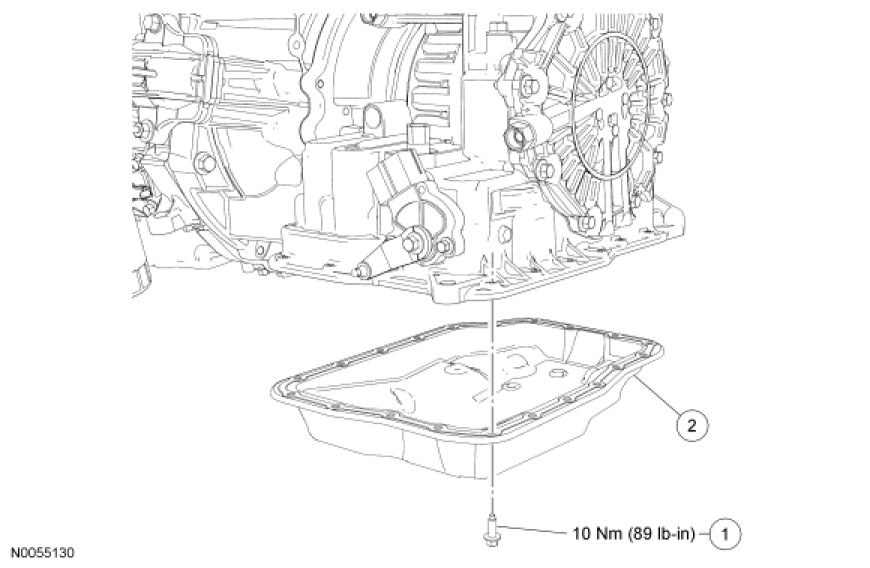 2

10 Nm (89 lb-in) 1

N0055130