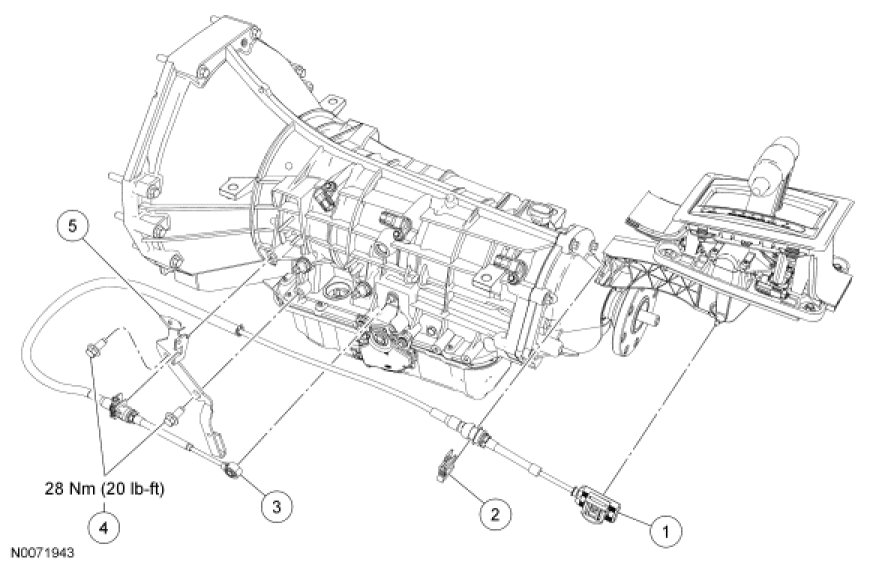 5

28 Nm (20 lb-ft)

4

3

2

1

N0071943