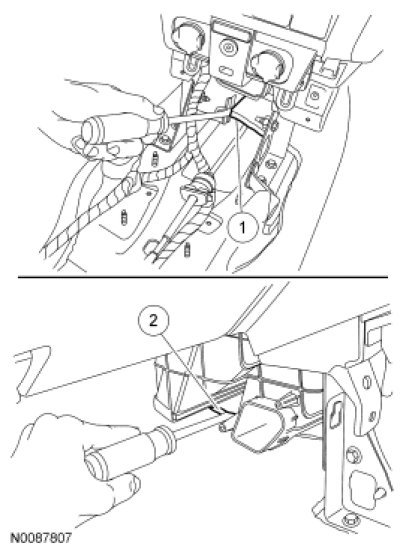 1

2

N0087807