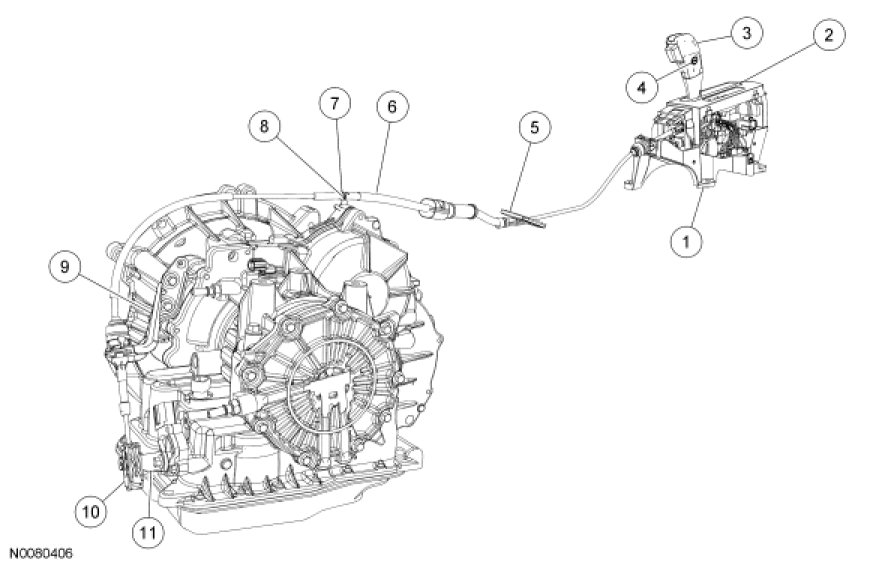 3
2
4
7
6
8
5
1
9
10
11
N0080406