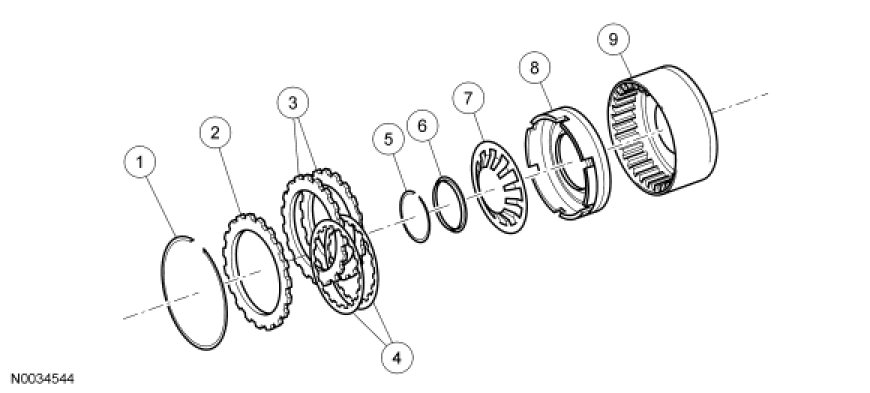 1
2
3
4
5
6
7
8
9
N0034544