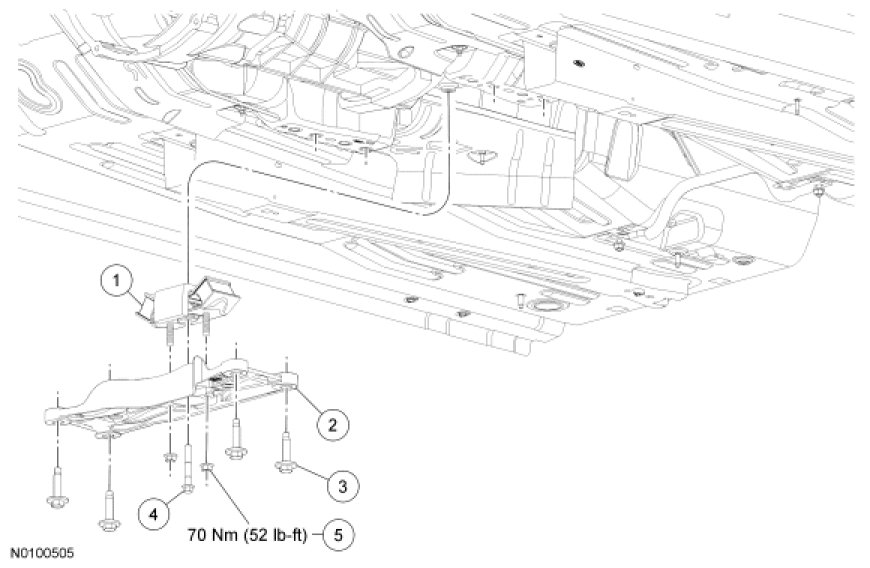 1

2

3

4

70 Nm (52 lb-ft) 5

N0100505