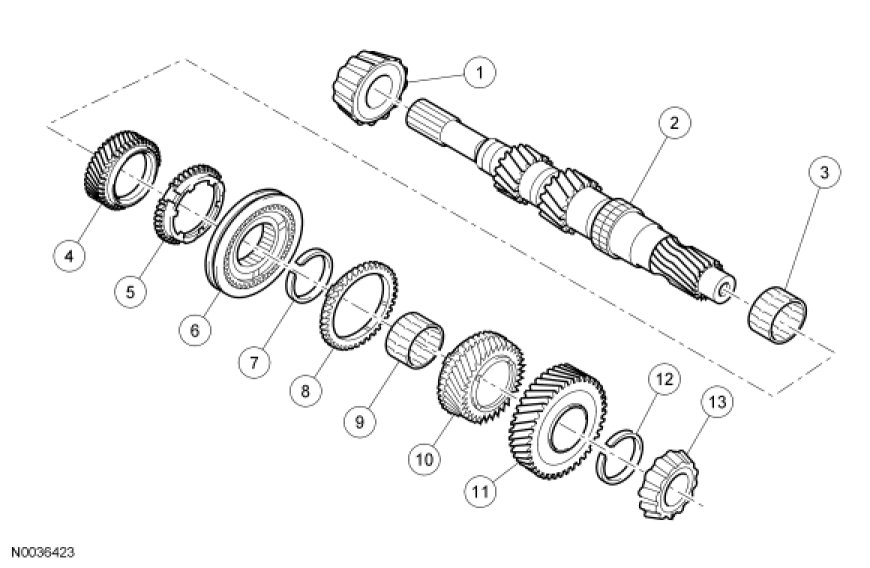 1
2
3
4
5
6
7
8
9
10
11
12
13
N0036423