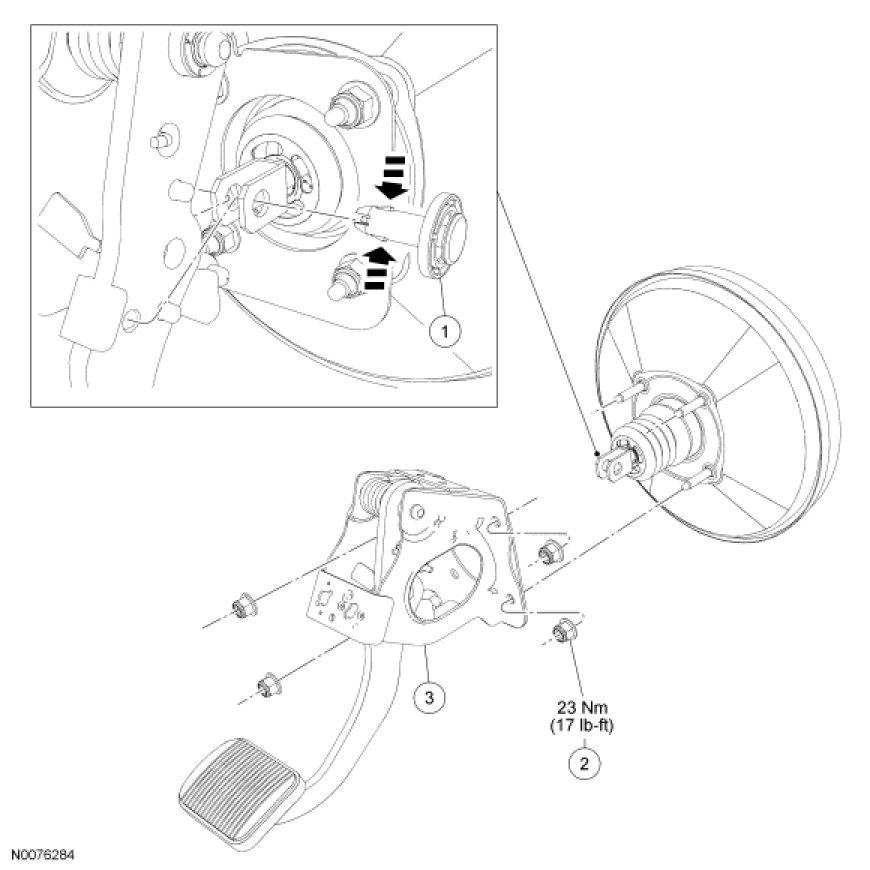 1

3

23 Nm
(17 lb-ft)

2

N0076284