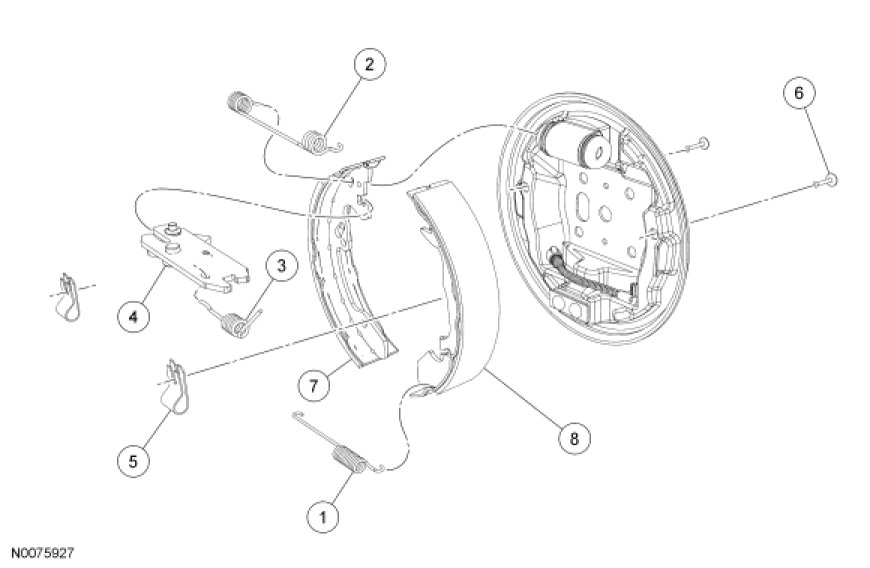 2
6
3
4
7
5
8
1
N0075927