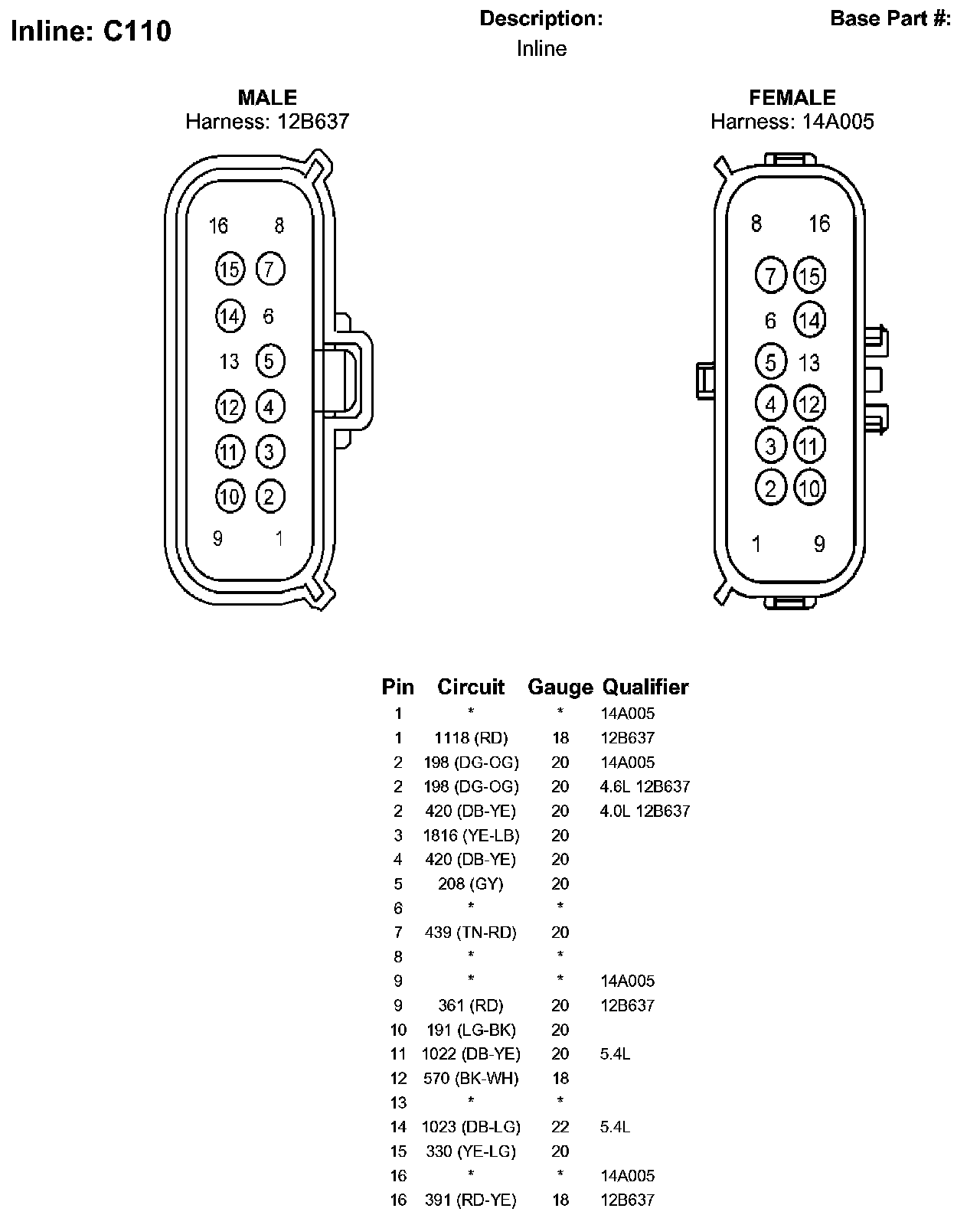 Inline: C110

Description:
Inline

Base Part #:

MALE
Harness: 12B637

16 8
15 7
14 6
13 5
12 4
11 3
10 2
9 1

FEMALE
Harness: 14A005

8 16
7 15
6 14
5 13
4 12
3 11
2 10
1 9

| Pin | Circuit | Gauge | Qualifier |
|---|---|---|---|
| 1 | * | * | 14A005 |
| 1 | 1118 (RD) | 18 | 12B637 |
| 2 | 198 (DG-OG) | 20 | 14A005 |
| 2 | 198 (DG-OG) | 20 | 4.6L 12B637 |
| 2 | 420 (DB-YE) | 20 | 4.0L 12B637 |
| 3 | 1816 (YE-LB) | 20 | |
| 4 | 420 (DB-YE) | 20 | |
| 5 | 208 (GY) | 20 | |
| 6 | * | * | |
| 7 | 439 (TN-RD) | 20 | |
| 8 | * | * | |
| 9 | * | * | 14A005 |
| 9 | 361 (RD) | 20 | 12B637 |
| 10 | 191 (LG-BK) | 20 | |
| 11 | 1022 (DB-YE) | 20 | 5.4L |
| 12 | 570 (BK-WH) | 18 | |
| 13 | * | * | |
| 14 | 1023 (DB-LG) | 22 | 5.4L |
| 15 | 330 (YE-LG) | 20 | |
| 16 | * | * | 14A005 |
| 16 | 391 (RD-YE) | 18 | 12B637 |