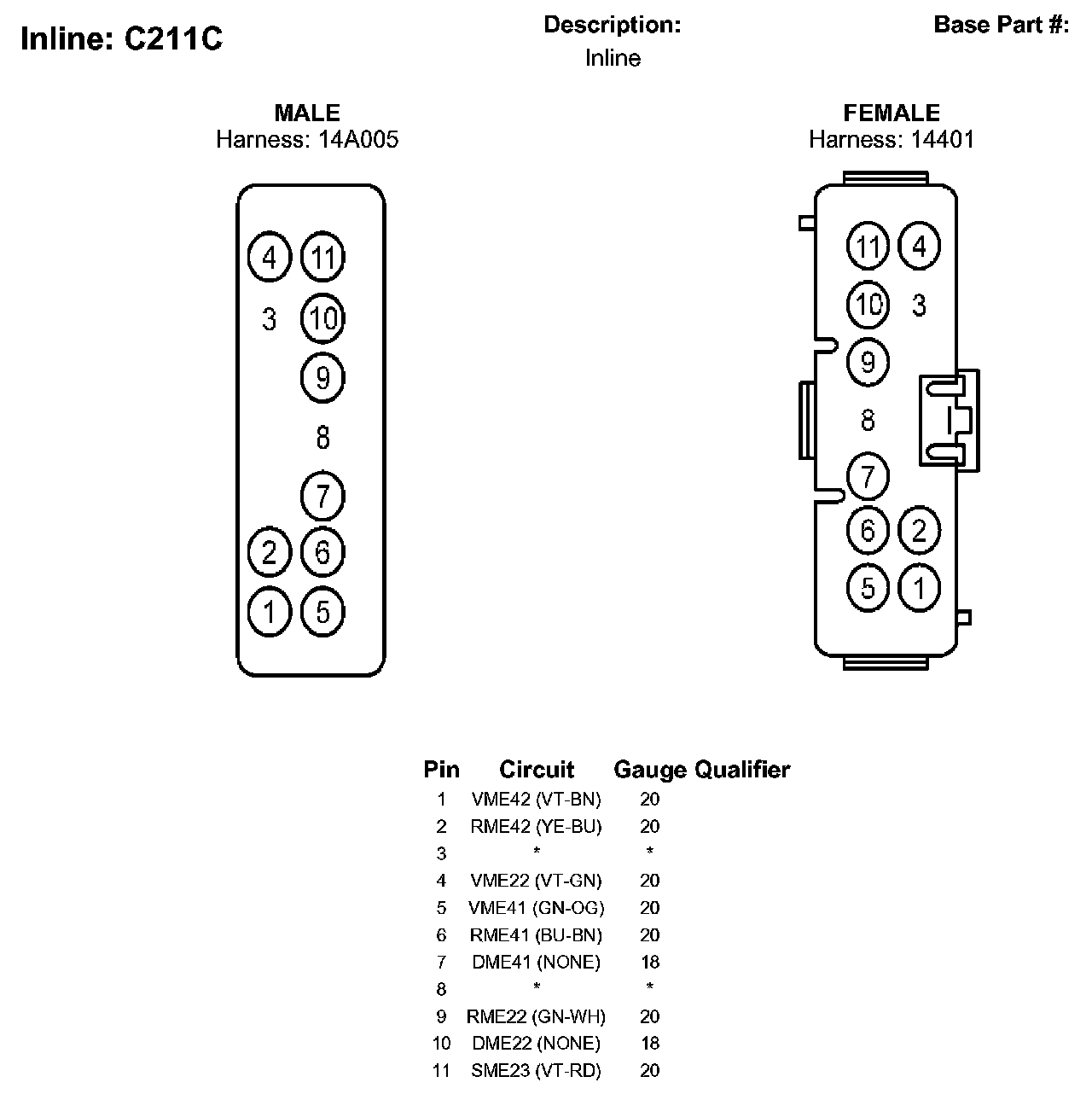 Inline: C211C

Description:
Inline

Base Part #:

MALE
Harness: 14A005

4 11
3 10
9
8
7
2 6
1 5

FEMALE
Harness: 14401

11 4
10 3
9
8
7
6 2
5 1

| Pin | Circuit | Gauge | Qualifier |
|---|---|---|---|
| 1 | VME42 (VT-BN) | 20 | |
| 2 | RME42 (YE-BU) | 20 | |
| 3 | * | * | |
| 4 | VME22 (VT-GN) | 20 | |
| 5 | VME41 (GN-OG) | 20 | |
| 6 | RME41 (BU-BN) | 20 | |
| 7 | DME41 (NONE) | 18 | |
| 8 | * | * | |
| 9 | RME22 (GN-WH) | 20 | |
| 10 | DME22 (NONE) | 18 | |
| 11 | SME23 (VT-RD) | 20 | |