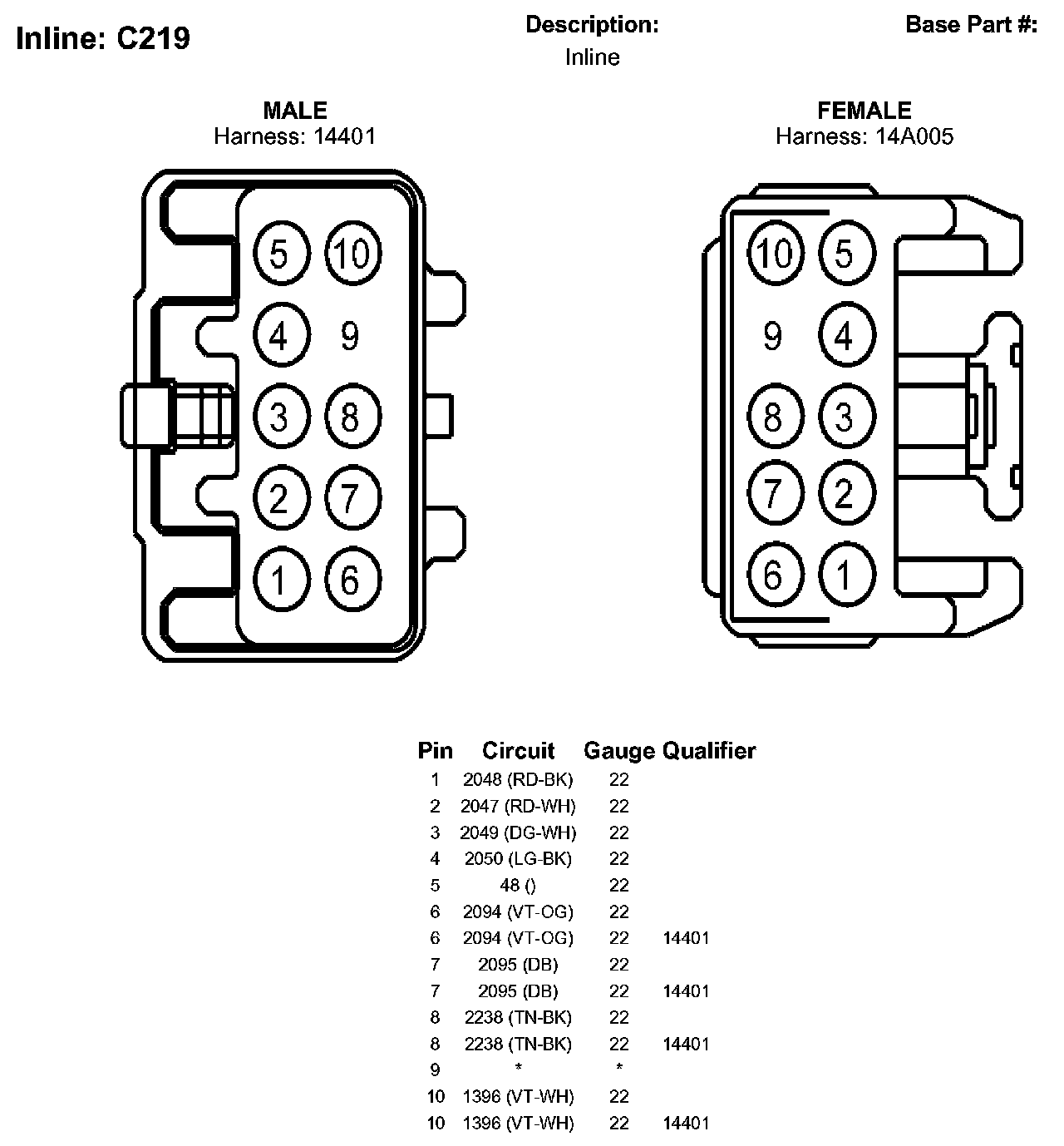 Inline: C219

Description:
Inline

Base Part #:

MALE
Harness: 14401

5 10
4 9
3 8
2 7
1 6

FEMALE
Harness: 14A005

10 5
9 4
8 3
7 2
6 1

| Pin | Circuit | Gauge | Qualifier |
|---|---|---|---|
| 1 | 2048 (RD-BK) | 22 | |
| 2 | 2047 (RD-WH) | 22 | |
| 3 | 2049 (DG-WH) | 22 | |
| 4 | 2050 (LG-BK) | 22 | |
| 5 | 48 () | 22 | |
| 6 | 2094 (VT-OG) | 22 | |
| 6 | 2094 (VT-OG) | 22 | 14401 |
| 7 | 2095 (DB) | 22 | |
| 7 | 2095 (DB) | 22 | 14401 |
| 8 | 2238 (TN-BK) | 22 | |
| 8 | 2238 (TN-BK) | 22 | 14401 |
| 9 | * | * | |
| 10 | 1396 (VT-WH) | 22 | |
| 10 | 1396 (VT-WH) | 22 | 14401 |