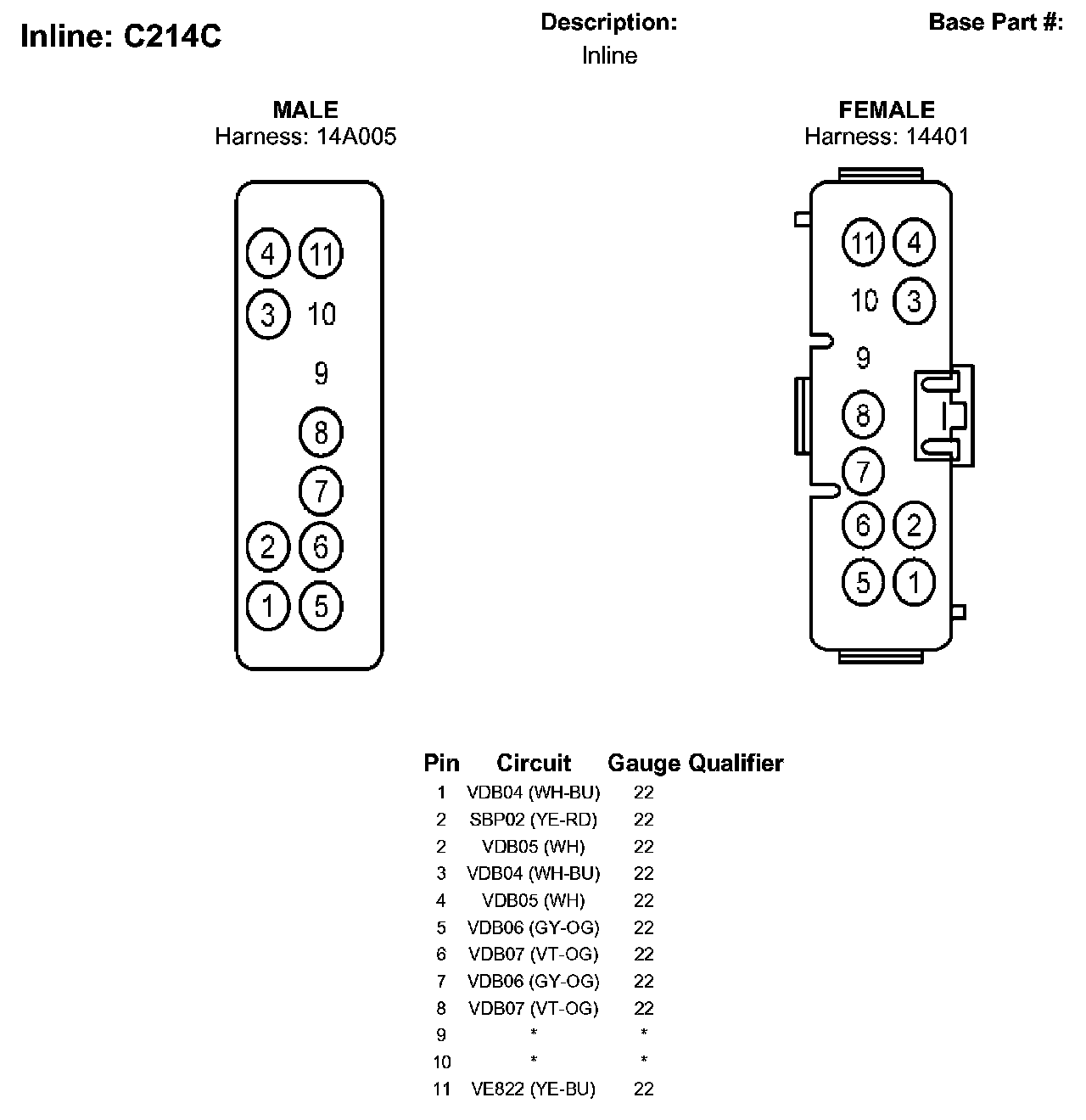 Inline: C214C

Description:
Inline

Base Part #:

MALE
Harness: 14A005

4 11
3 10
9
8
7
2 6
1 5

FEMALE
Harness: 14401

11 4
10 3
9
8
7
6 2
5 1

| Pin | Circuit | Gauge | Qualifier |
|---|---|---|---|
| 1 | VDB04 (WH-BU) | 22 | |
| 2 | SBP02 (YE-RD) | 22 | |
| 2 | VDB05 (WH) | 22 | |
| 3 | VDB04 (WH-BU) | 22 | |
| 4 | VDB05 (WH) | 22 | |
| 5 | VDB06 (GY-OG) | 22 | |
| 6 | VDB07 (VT-OG) | 22 | |
| 7 | VDB06 (GY-OG) | 22 | |
| 8 | VDB07 (VT-OG) | 22 | |
| 9 | * | * | |
| 10 | * | * | |
| 11 | VE822 (YE-BU) | 22 | |