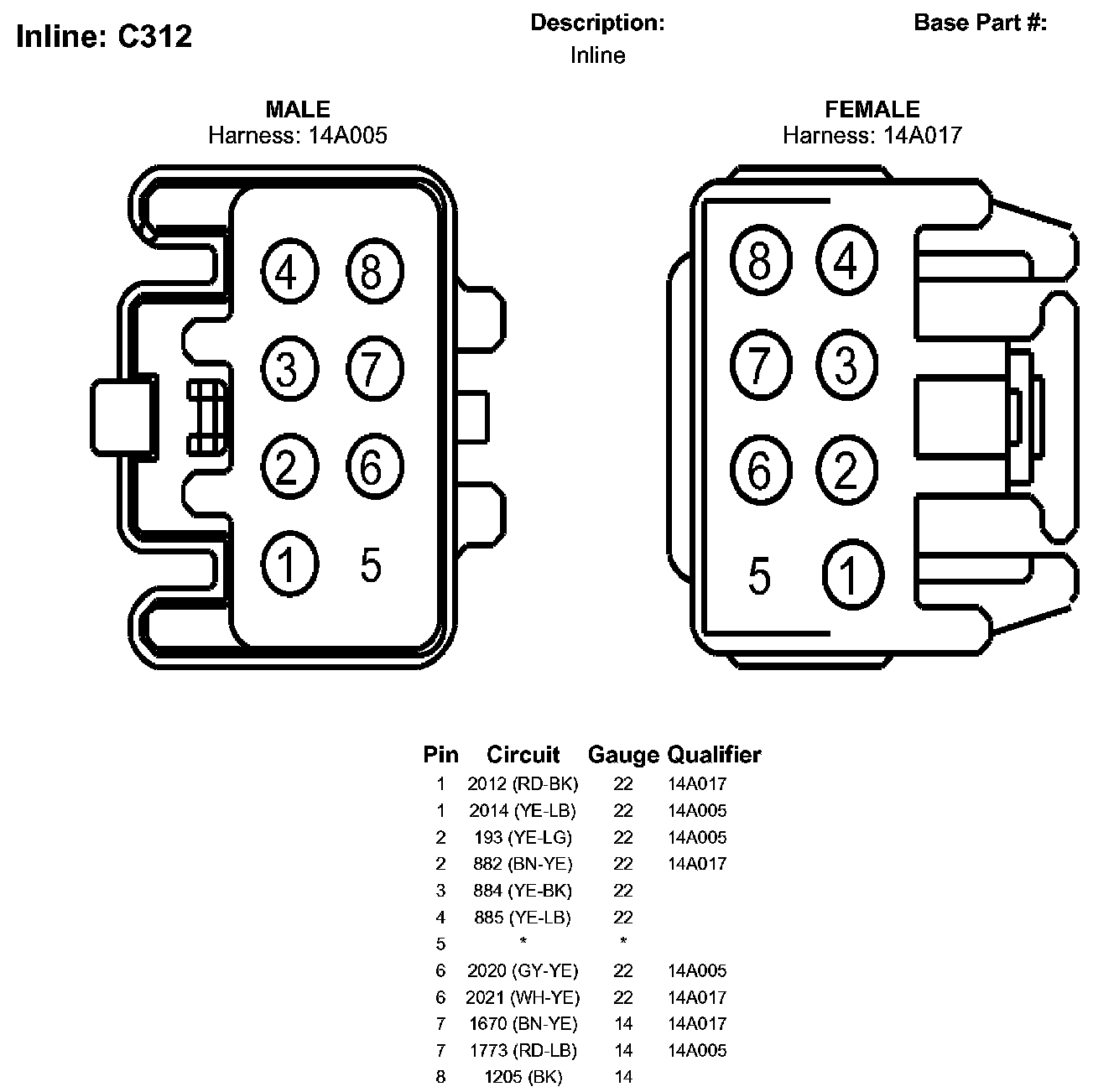 Inline: C312

Description:
Inline

Base Part #:

MALE
Harness: 14A005

4 8
3 7
2 6
1 5

FEMALE
Harness: 14A017

8 4
7 3
6 2
5 1

| Pin | Circuit | Gauge | Qualifier |
|---|---|---|---|
| 1 | 2012 (RD-BK) | 22 | 14A017 |
| 1 | 2014 (YE-LB) | 22 | 14A005 |
| 2 | 193 (YE-LG) | 22 | 14A005 |
| 2 | 882 (BN-YE) | 22 | 14A017 |
| 3 | 884 (YE-BK) | 22 | |
| 4 | 885 (YE-LB) | 22 | |
| 5 | * | * | |
| 6 | 2020 (GY-YE) | 22 | 14A005 |
| 6 | 2021 (WH-YE) | 22 | 14A017 |
| 7 | 1670 (BN-YE) | 14 | 14A017 |
| 7 | 1773 (RD-LB) | 14 | 14A005 |
| 8 | 1205 (BK) | 14 | |