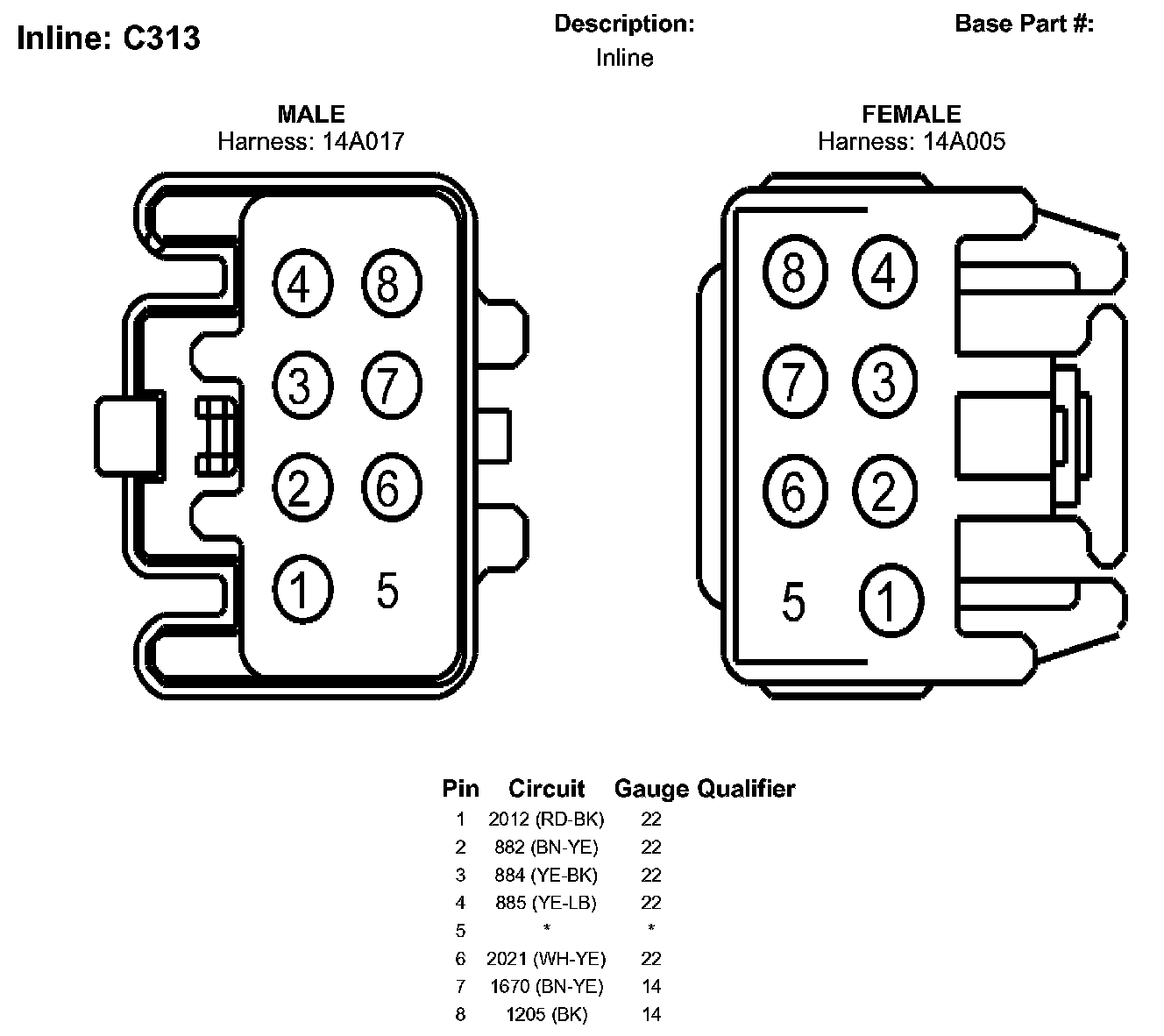 Inline: C313

Description:
Inline

Base Part #:

MALE
Harness: 14A017

4 8
3 7
2 6
1 5

FEMALE
Harness: 14A005

8 4
7 3
6 2
5 1

| Pin | Circuit | Gauge | Qualifier |
|---|---|---|---|
| 1 | 2012 (RD-BK) | 22 | |
| 2 | 882 (BN-YE) | 22 | |
| 3 | 884 (YE-BK) | 22 | |
| 4 | 885 (YE-LB) | 22 | |
| 5 | * | * | |
| 6 | 2021 (WH-YE) | 22 | |
| 7 | 1670 (BN-YE) | 14 | |
| 8 | 1205 (BK) | 14 | |