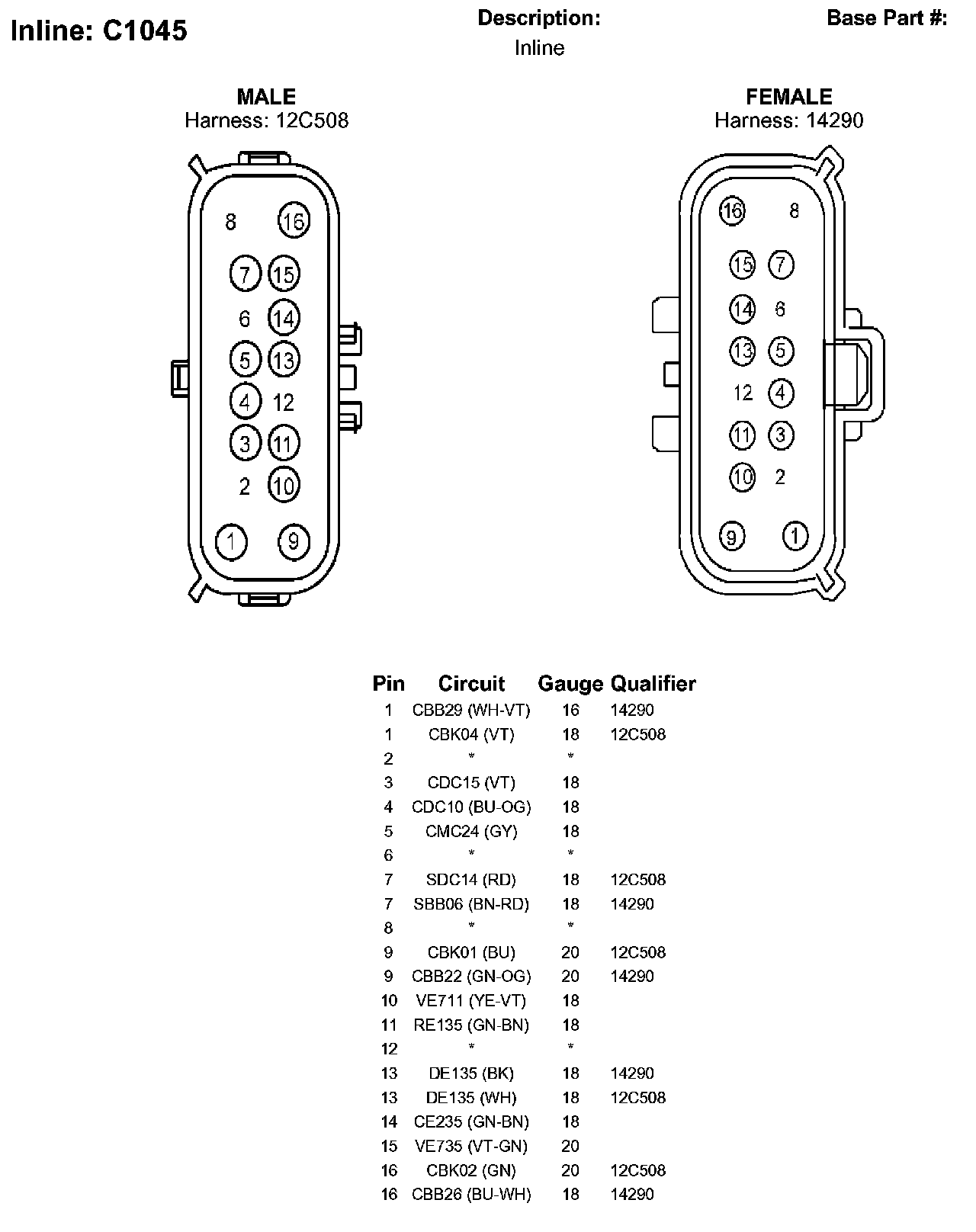 Inline: C1045

Description:
Inline

Base Part #:

MALE
Harness: 12C508

8 16
7 15
6 14
5 13
4 12
3 11
2 10
1 9

FEMALE
Harness: 14290

16 8
15 7
14 6
13 5
12 4
11 3
10 2
9 1

| Pin | Circuit | Gauge | Qualifier |
|---|---|---|---|
| 1 | CBB29 (WH-VT) | 16 | 14290 |
| 1 | CBK04 (VT) | 18 | 12C508 |
| 2 | * | * | |
| 3 | CDC15 (VT) | 18 | |
| 4 | CDC10 (BU-OG) | 18 | |
| 5 | CMC24 (GY) | 18 | |
| 6 | * | * | |
| 7 | SDC14 (RD) | 18 | 12C508 |
| 7 | SBB06 (BN-RD) | 18 | 14290 |
| 8 | * | * | |
| 9 | CBK01 (BU) | 20 | 12C508 |
| 9 | CBB22 (GN-OG) | 20 | 14290 |
| 10 | VE711 (YE-VT) | 18 | |
| 11 | RE135 (GN-BN) | 18 | |
| 12 | * | * | |
| 13 | DE135 (BK) | 18 | 14290 |
| 13 | DE135 (WH) | 18 | 12C508 |
| 14 | CE235 (GN-BN) | 18 | |
| 15 | VE735 (VT-GN) | 20 | |
| 16 | CBK02 (GN) | 20 | 12C508 |
| 16 | CBB26 (BU-WH) | 18 | 14290 |