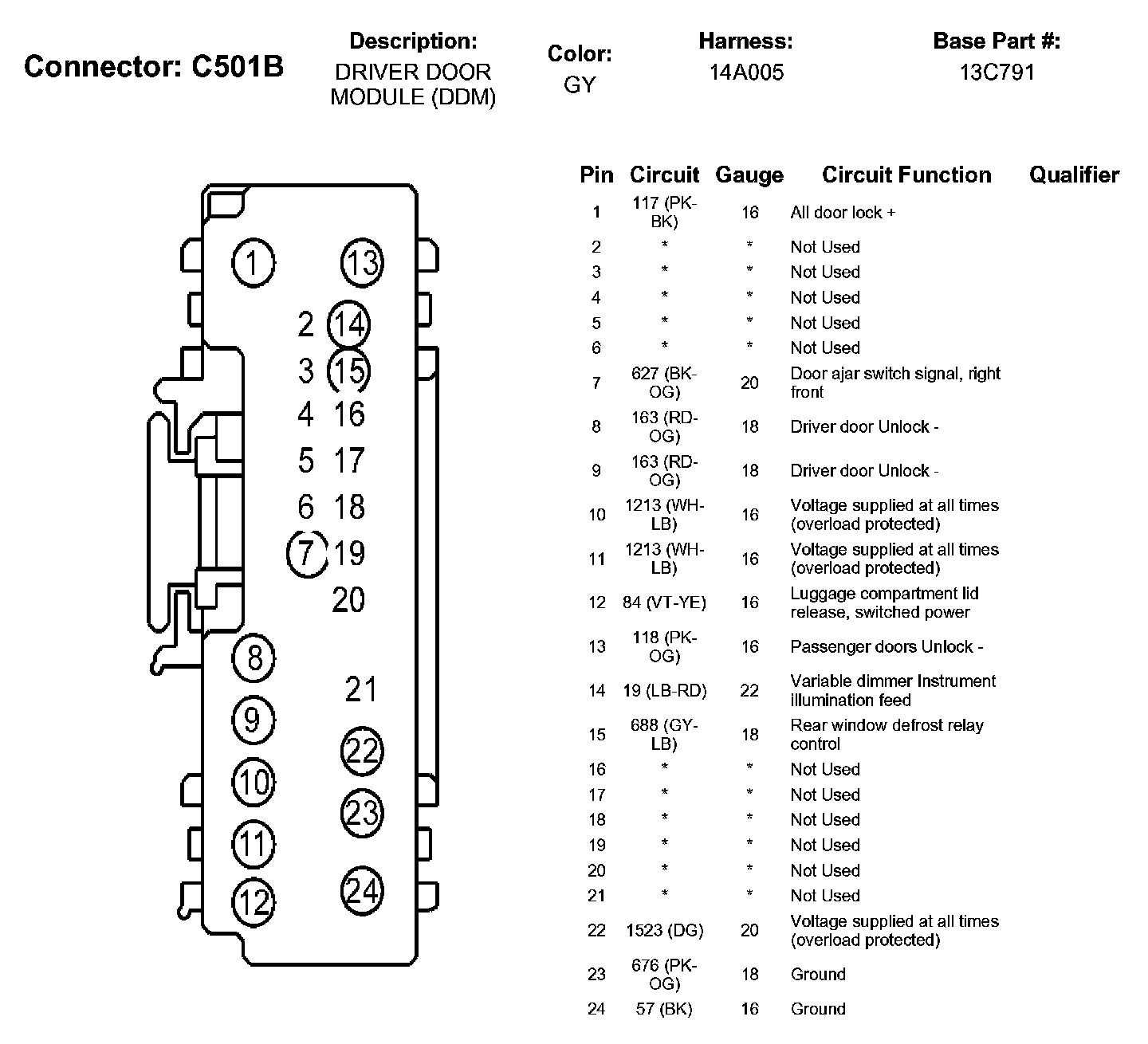 Connector: C501B

Description:
DRIVER DOOR MODULE (DDM)

Color:
GY

Harness:
14A005

Base Part #:
13C791

1 13
2 14
3 15
4 16
5 17
6 18
7 19
20
8
21
9
22
10
23
11
12
24

| Pin | Circuit | Gauge | Circuit Function | Qualifier |
|---|---|---|---|---|
| 1 | 117 (PK-BK) | 16 | All door lock + | |
| 2 | * | * | Not Used | |
| 3 | * | * | Not Used | |
| 4 | * | * | Not Used | |
| 5 | * | * | Not Used | |
| 6 | * | * | Not Used | |
| 7 | 627 (BK-OG) | 20 | Door ajar switch signal, right front | |
| 8 | 163 (RD-OG) | 18 | Driver door Unlock - | |
| 9 | 163 (RD-OG) | 18 | Driver door Unlock - | |
| 10 | 1213 (WH-LB) | 16 | Voltage supplied at all times (overload protected) | |
| 11 | 1213 (WH-LB) | 16 | Voltage supplied at all times (overload protected) | |
| 12 | 84 (VT-YE) | 16 | Luggage compartment lid release, switched power | |
| 13 | 118 (PK-OG) | 16 | Passenger doors Unlock - | |
| 14 | 19 (LB-RD) | 22 | Variable dimmer Instrument illumination feed | |
| 15 | 688 (GY-LB) | 18 | Rear window defrost relay control | |
| 16 | * | * | Not Used | |
| 17 | * | * | Not Used | |
| 18 | * | * | Not Used | |
| 19 | * | * | Not Used | |
| 20 | * | * | Not Used | |
| 21 | * | * | Not Used | |
| 22 | 1523 (DG) | 20 | Voltage supplied at all times (overload protected) | |
| 23 | 676 (PK-OG) | 18 | Ground | |
| 24 | 57 (BK) | 16 | Ground | |