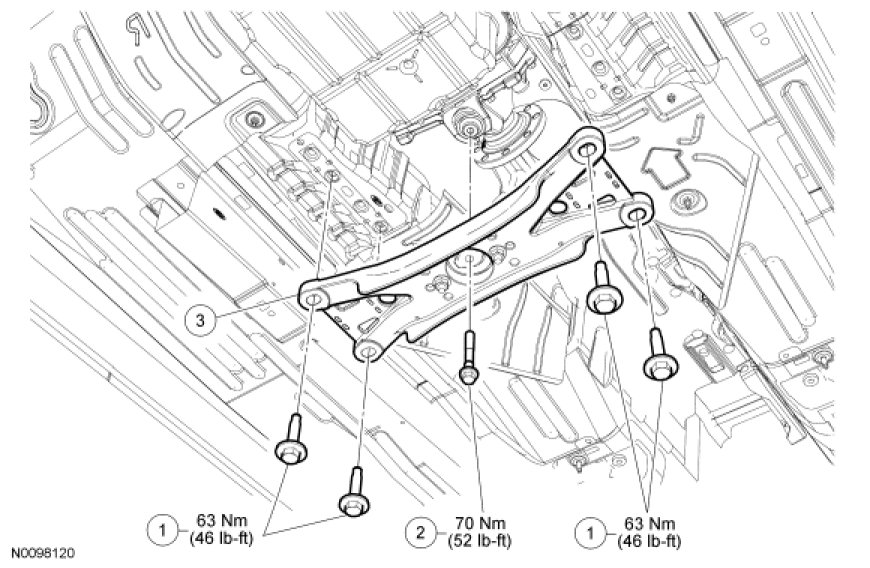 3

1 63 Nm (46 lb-ft)

2 70 Nm (52 lb-ft)

1 63 Nm (46 lb-ft)

N0098120