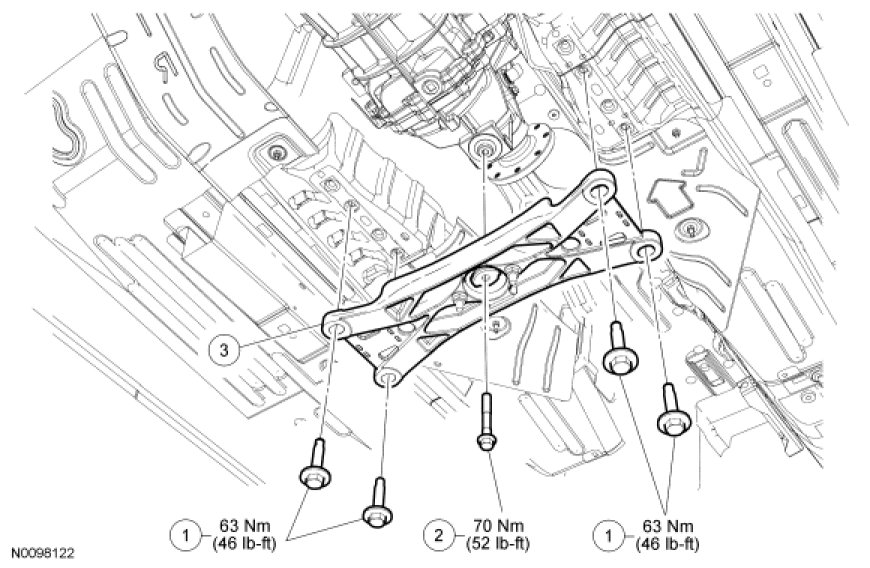 3

1 63 Nm (46 lb-ft)

2 70 Nm (52 lb-ft)

1 63 Nm (46 lb-ft)

N0098122