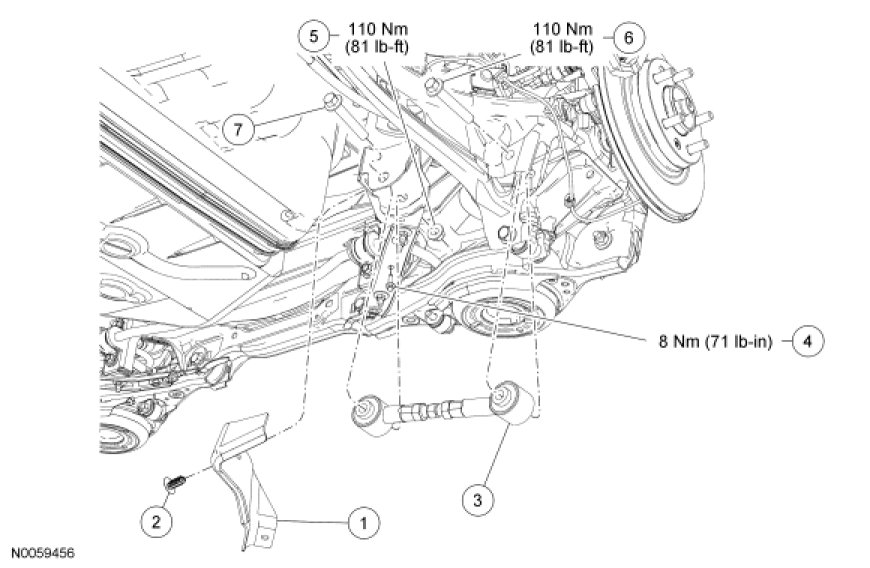 5
110 Nm
(81 lb-ft)

110 Nm
(81 lb-ft)
6

7

8 Nm (71 lb-in)
4

3

2

1

N0059456