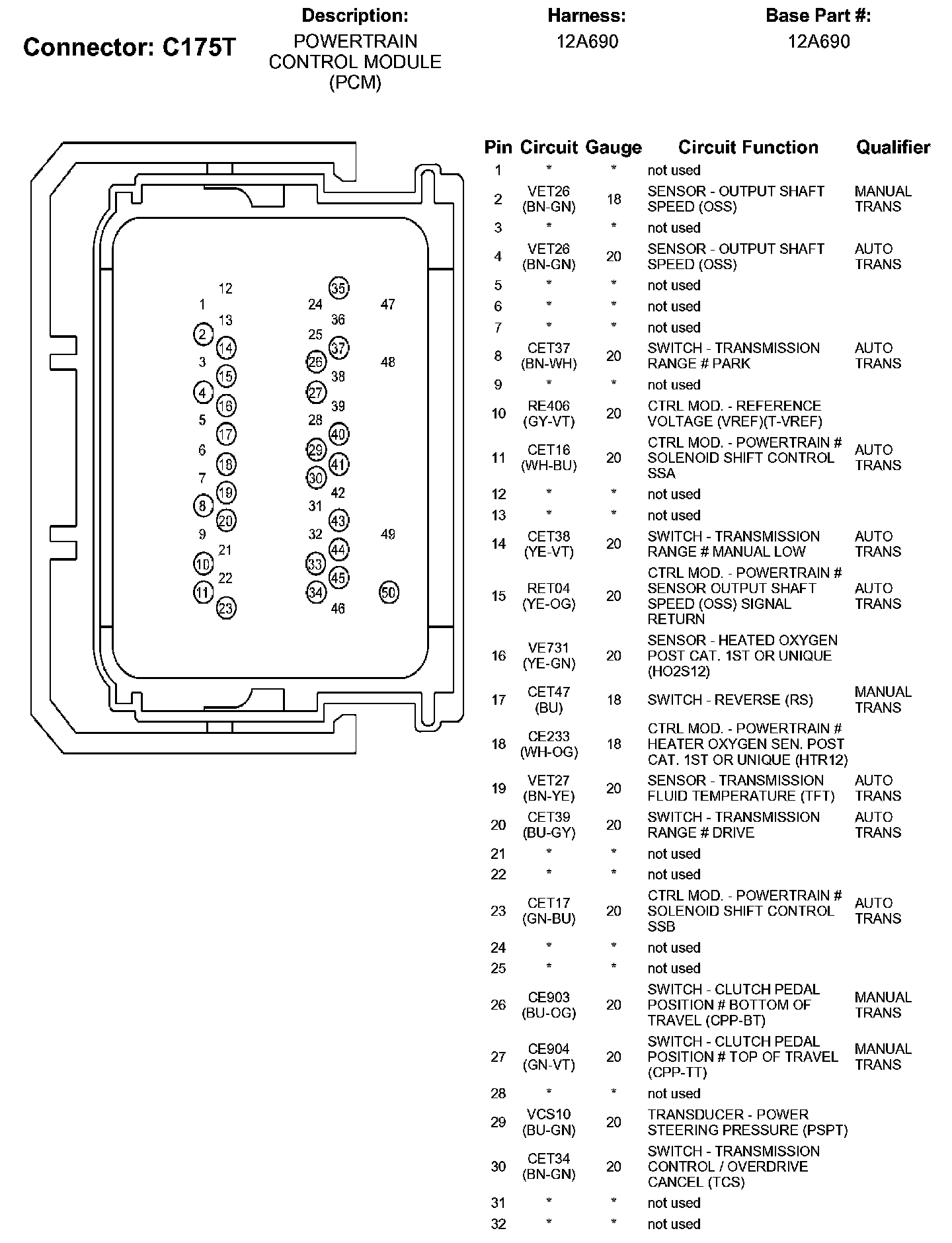 Connector: C175T

Description:
POWERTRAIN CONTROL MODULE (PCM)

Harness:
12A690

Base Part #:
12A690

12 1 13 2 14 3 15 4 16 5 17 6 18 7 19 8 20 9 21 10 22 11 23

35 24 36 25 37 26 38 27 39 28 40 29 41 30 42 31 43 32 44 33 45 34 46

47 48 49 50

| Pin | Circuit | Gauge | Circuit Function | Qualifier |
|---|---|---|---|---|
| 1 | * | * | not used | |
| 2 | VET26 (BN-GN) | 18 | SENSOR - OUTPUT SHAFT SPEED (OSS) | MANUAL TRANS |
| 3 | * | * | not used | |
| 4 | VET26 (BN-GN) | 20 | SENSOR - OUTPUT SHAFT SPEED (OSS) | AUTO TRANS |
| 5 | * | * | not used | |
| 6 | * | * | not used | |
| 7 | * | * | not used | |
| 8 | CET37 (BN-WH) | 20 | SWITCH - TRANSMISSION RANGE # PARK | AUTO TRANS |
| 9 | * | * | not used | |
| 10 | RE406 (GY-VT) | 20 | CTRL MOD. - REFERENCE VOLTAGE (VREF)(T-VREF) | |
| 11 | CET16 (WH-BU) | 20 | CTRL MOD. - POWERTRAIN # SOLENOID SHIFT CONTROL SSA | AUTO TRANS |
| 12 | * | * | not used | |
| 13 | * | * | not used | |
| 14 | CET38 (YE-VT) | 20 | SWITCH - TRANSMISSION RANGE # MANUAL LOW | AUTO TRANS |
| 15 | RET04 (YE-OG) | 20 | CTRL MOD. - POWERTRAIN # SENSOR OUTPUT SHAFT SPEED (OSS) SIGNAL RETURN | AUTO TRANS |
| 16 | VE731 (YE-GN) | 20 | SENSOR - HEATED OXYGEN POST CAT. 1ST OR UNIQUE (HO2S12) | |
| 17 | CET47 (BU) | 18 | SWITCH - REVERSE (RS) | MANUAL TRANS |
| 18 | CE233 (WH-OG) | 18 | CTRL MOD. - POWERTRAIN # HEATER OXYGEN SEN. POST CAT. 1ST OR UNIQUE (HTR12) | |
| 19 | VET27 (BN-YE) | 20 | SENSOR - TRANSMISSION FLUID TEMPERATURE (TFT) | AUTO TRANS |
| 20 | CET39 (BU-GY) | 20 | SWITCH - TRANSMISSION RANGE # DRIVE | AUTO TRANS |
| 21 | * | * | not used | |
| 22 | * | * | not used | |
| 23 | CET17 (GN-BU) | 20 | CTRL MOD. - POWERTRAIN # SOLENOID SHIFT CONTROL SSB | AUTO TRANS |
| 24 | * | * | not used | |
| 25 | * | * | not used | |
| 26 | CE903 (BU-OG) | 20 | SWITCH - CLUTCH PEDAL POSITION # BOTTOM OF TRAVEL (CPP-BT) | MANUAL TRANS |
| 27 | CE904 (GN-VT) | 20 | SWITCH - CLUTCH PEDAL POSITION # TOP OF TRAVEL (CPP-TT) | MANUAL TRANS |
| 28 | * | * | not used | |
| 29 | VCS10 (BU-GN) | 20 | TRANSDUCER - POWER STEERING PRESSURE (PSPT) | |
| 30 | CET34 (BN-GN) | 20 | SWITCH - TRANSMISSION CONTROL / OVERDRIVE CANCEL (TCS) | |
| 31 | * | * | not used | |
| 32 | * | * | not used | |