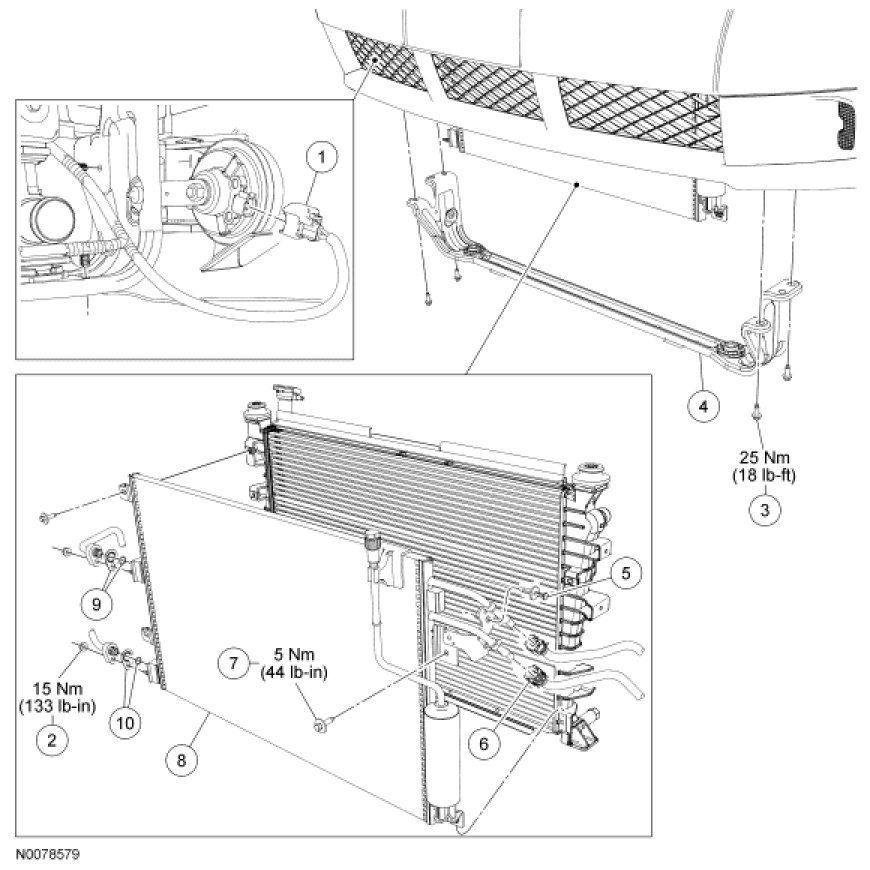 1

4

25 Nm
(18 lb-ft)

3

5

9

7
5 Nm
(44 lb-in)

15 Nm
(133 lb-in)

2

10

8

6

N0078579