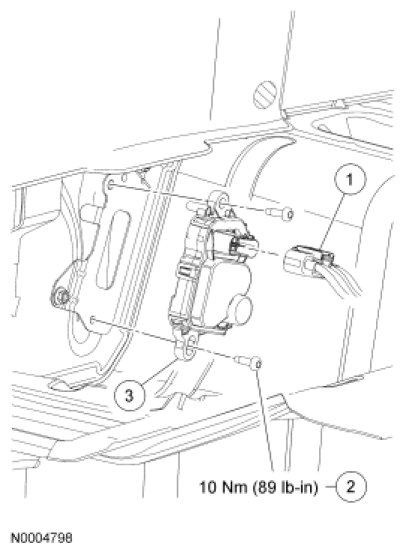 1

3

10 Nm (89 lb-in) 2

N0004798