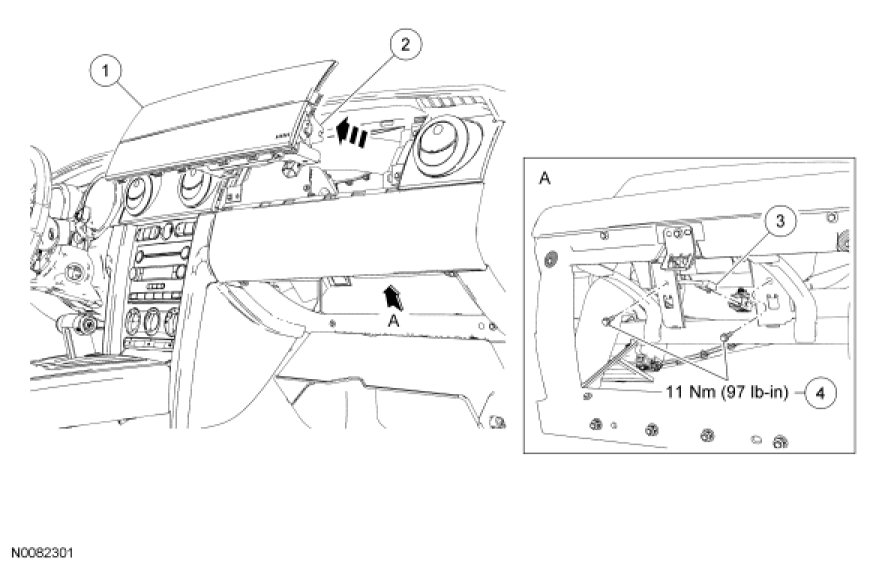 1
2
A
A
3
11 Nm (97 lb-in)
4
N0082301