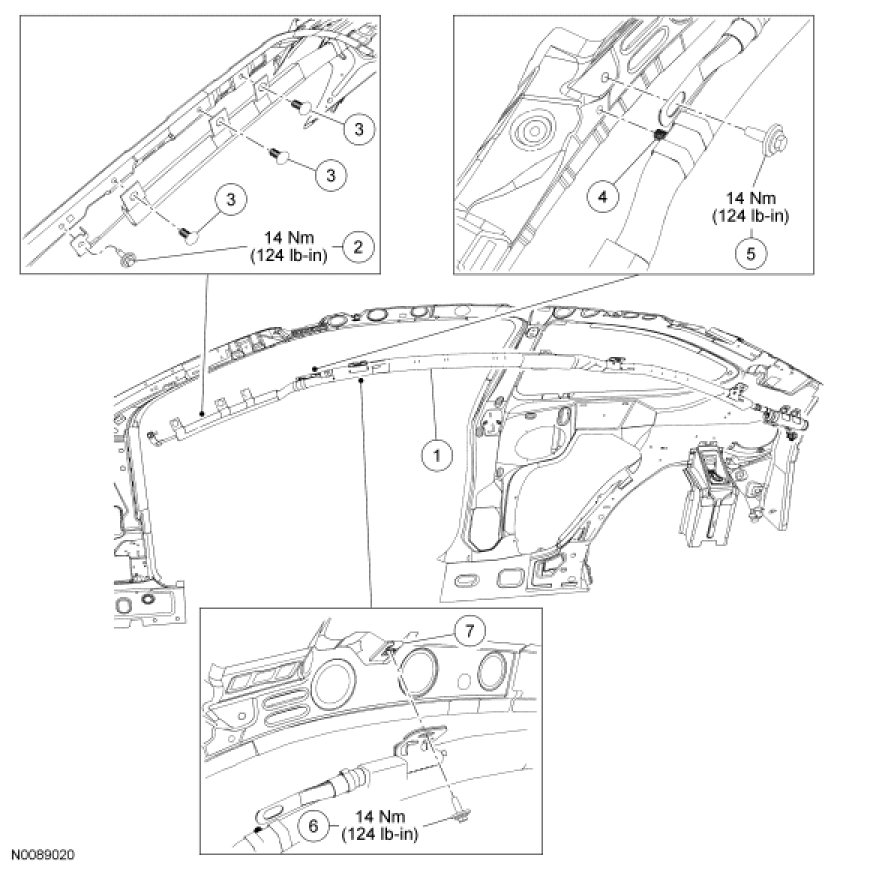 3
3
3
14 Nm
(124 lb-in)
2

4
14 Nm
(124 lb-in)
5

1

7
6
14 Nm
(124 lb-in)

N0089020