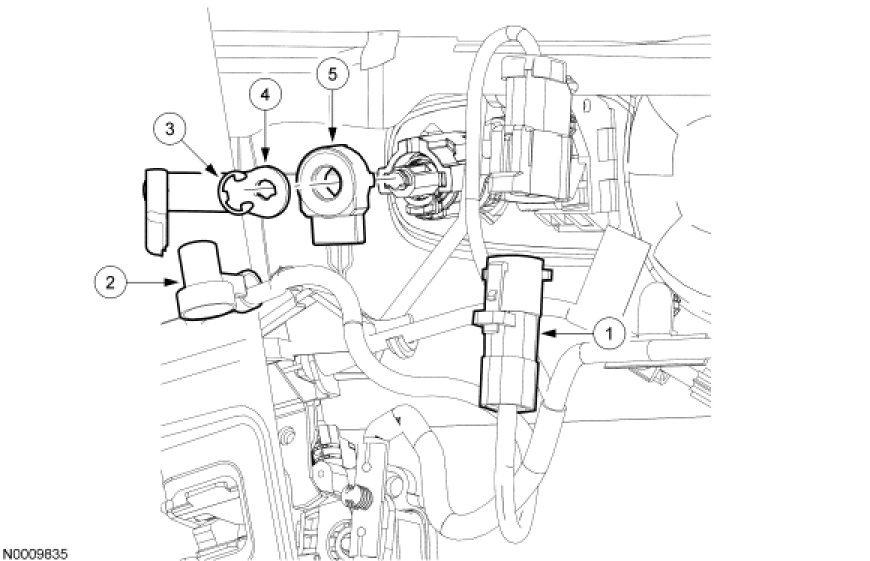 3
4
5
2
1
N0009835