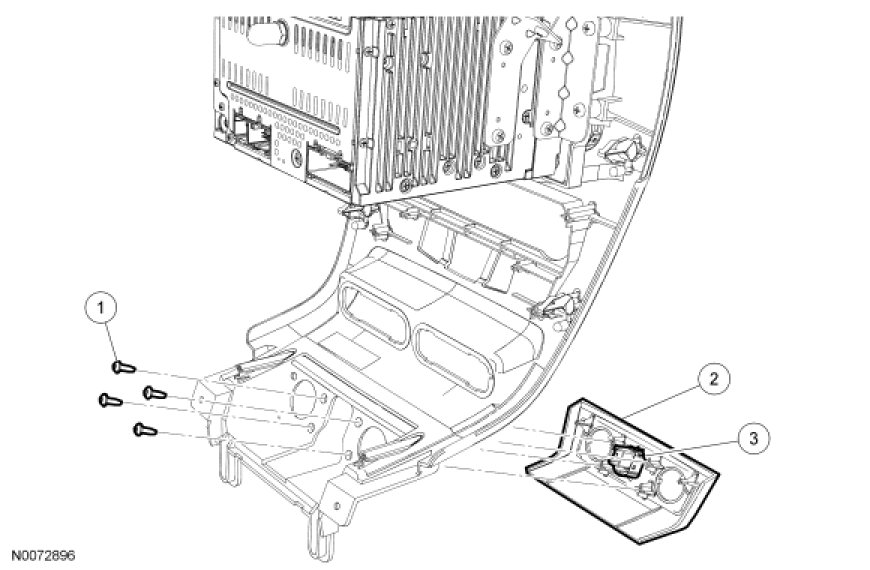 1

2

3

N0072896