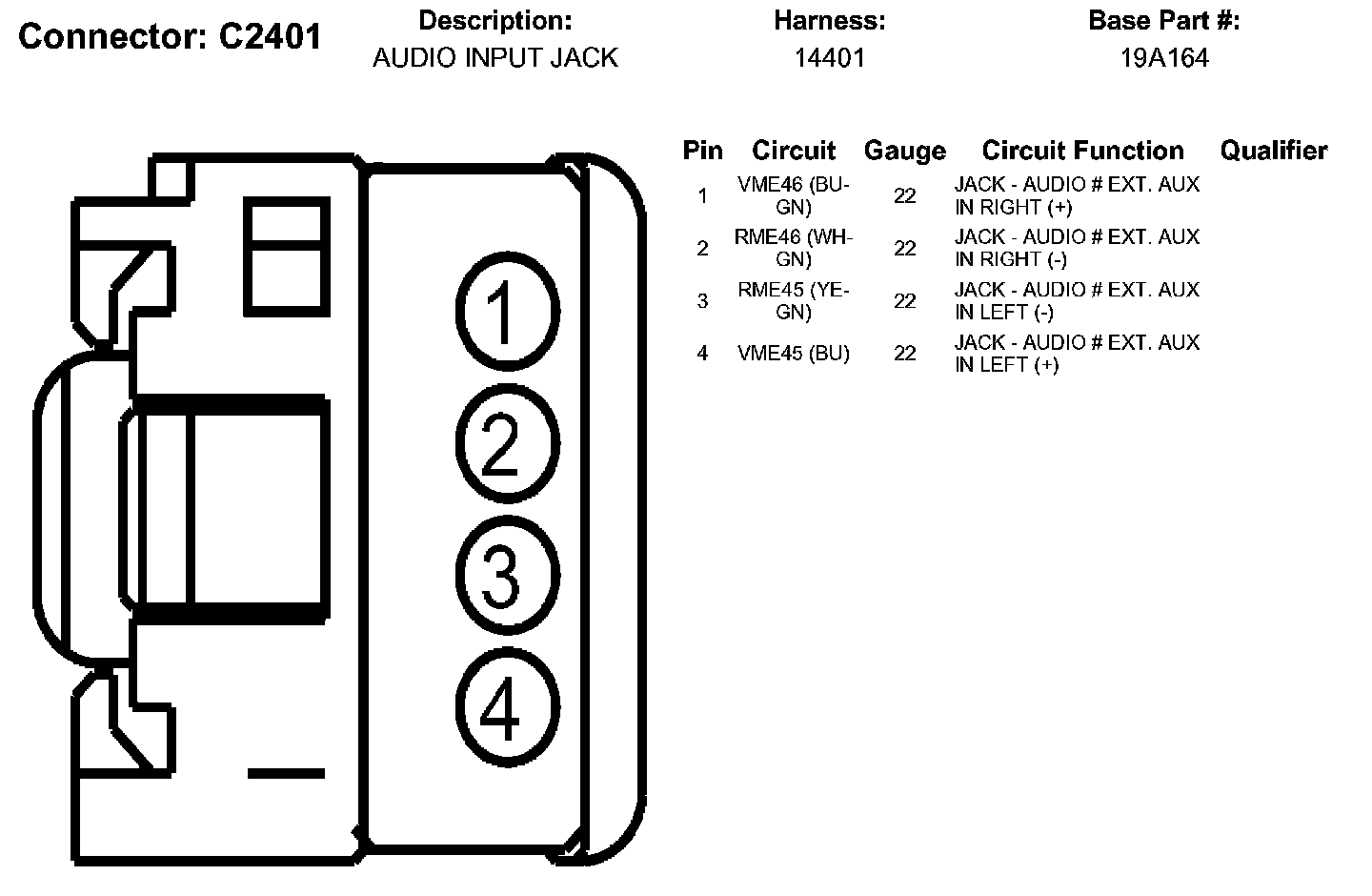 Connector: C2401

Description:
AUDIO INPUT JACK

Harness:
14401

Base Part #:
19A164

1
2
3
4

| Pin | Circuit | Gauge | Circuit Function | Qualifier |
|---|---|---|---|---|
| 1 | VME46 (BU-GN) | 22 | JACK - AUDIO # EXT. AUX IN RIGHT (+) | |
| 2 | RME46 (WH-GN) | 22 | JACK - AUDIO # EXT. AUX IN RIGHT (-) | |
| 3 | RME45 (YE-GN) | 22 | JACK - AUDIO # EXT. AUX IN LEFT (-) | |
| 4 | VME45 (BU) | 22 | JACK - AUDIO # EXT. AUX IN LEFT (+) | |