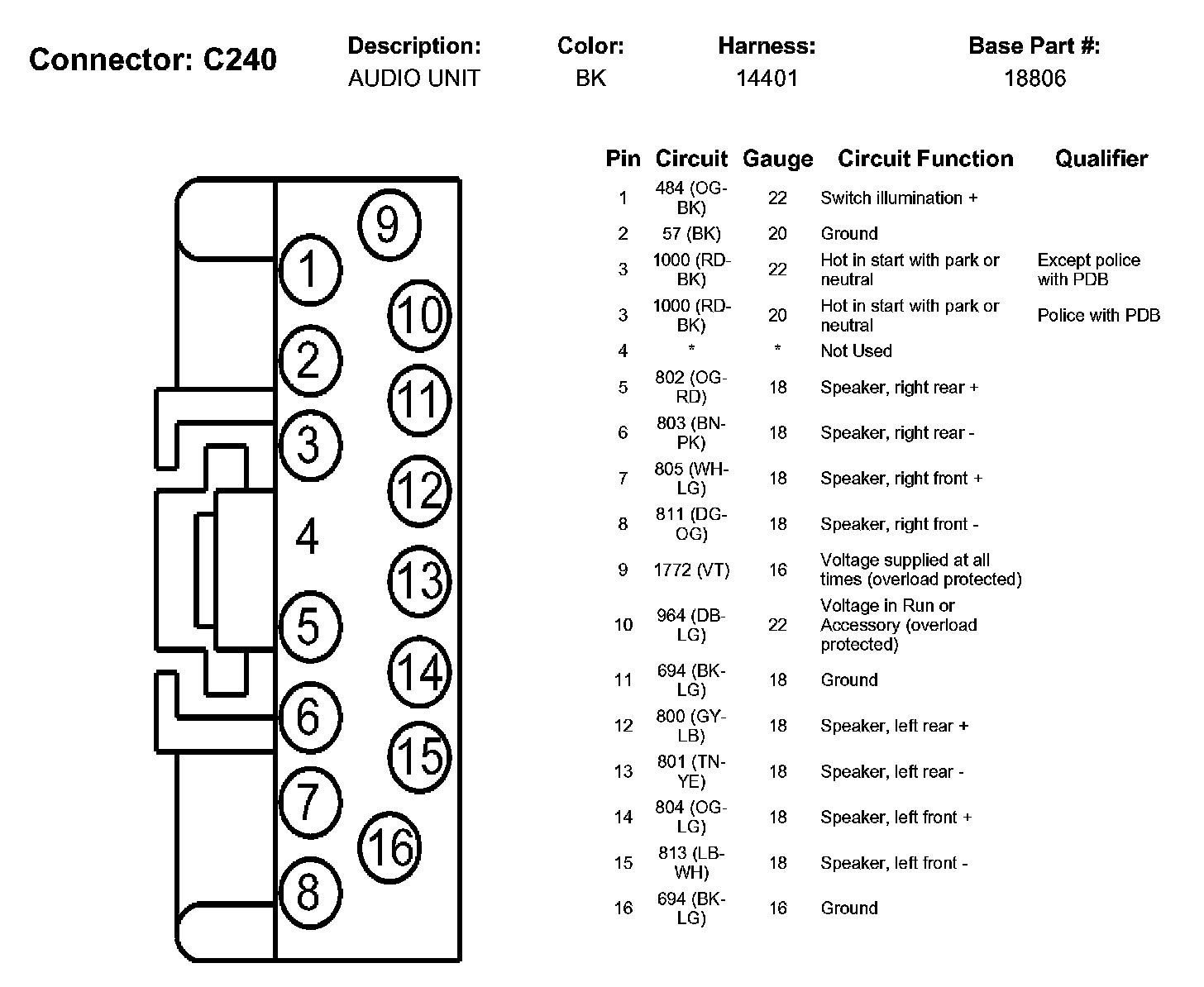 Connector: C240

| Description: | Color: | Harness: | Base Part #: |
|---|---|---|---|
| AUDIO UNIT | BK | 14401 | 18806 |

9
1
10
2
11
3
12
4
13
5
14
6
15
7
16
8

| Pin | Circuit | Gauge | Circuit Function | Qualifier |
|---|---|---|---|---|
| 1 | 484 (OG-BK) | 22 | Switch illumination + | |
| 2 | 57 (BK) | 20 | Ground | |
| 3 | 1000 (RD-BK) | 22 | Hot in start with park or neutral | Except police with PDB |
| 3 | 1000 (RD-BK) | 20 | Hot in start with park or neutral | Police with PDB |
| 4 | * | * | Not Used | |
| 5 | 802 (OG-RD) | 18 | Speaker, right rear + | |
| 6 | 803 (BN-PK) | 18 | Speaker, right rear - | |
| 7 | 805 (WH-LG) | 18 | Speaker, right front + | |
| 8 | 811 (DG-OG) | 18 | Speaker, right front - | |
| 9 | 1772 (VT) | 16 | Voltage supplied at all times (overload protected) | |
| 10 | 964 (DB-LG) | 22 | Voltage in Run or Accessory (overload protected) | |
| 11 | 694 (BK-LG) | 18 | Ground | |
| 12 | 800 (GY-LB) | 18 | Speaker, left rear + | |
| 13 | 801 (TN-YE) | 18 | Speaker, left rear - | |
| 14 | 804 (OG-LG) | 18 | Speaker, left front + | |
| 15 | 813 (LB-WH) | 18 | Speaker, left front - | |
| 16 | 694 (BK-LG) | 16 | Ground | |