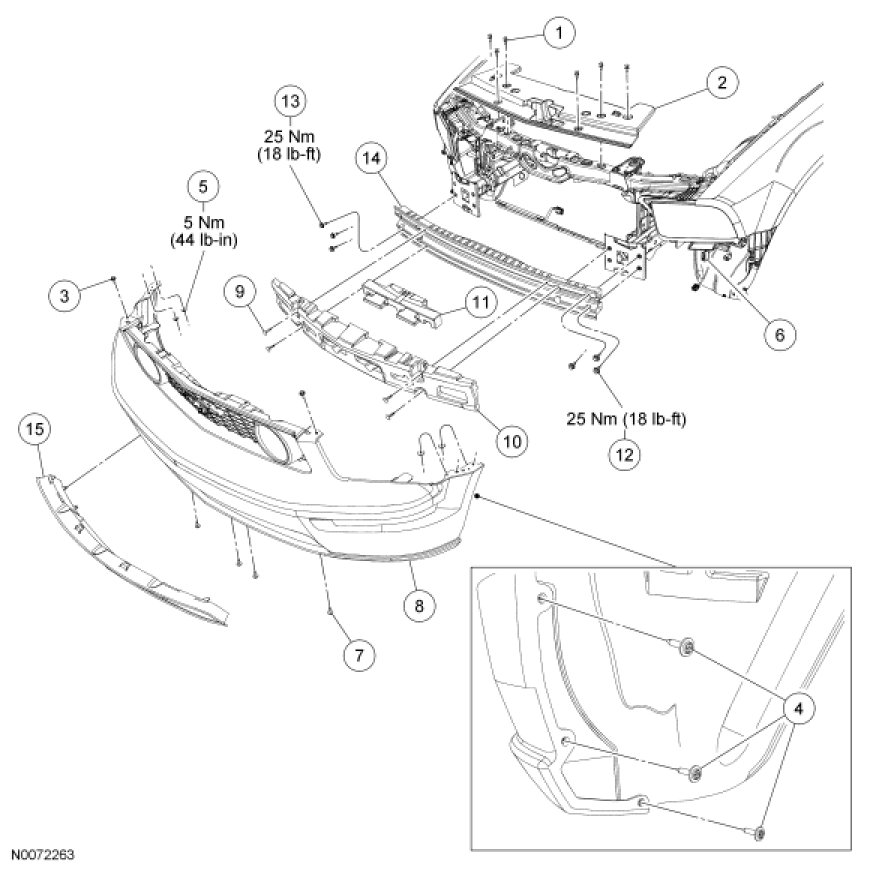 1
2
13
25 Nm
(18 lb-ft)
14
5
5 Nm
(44 lb-in)
3
9
11
6
10
25 Nm (18 lb-ft)
12
15
8
7
4
N0072263