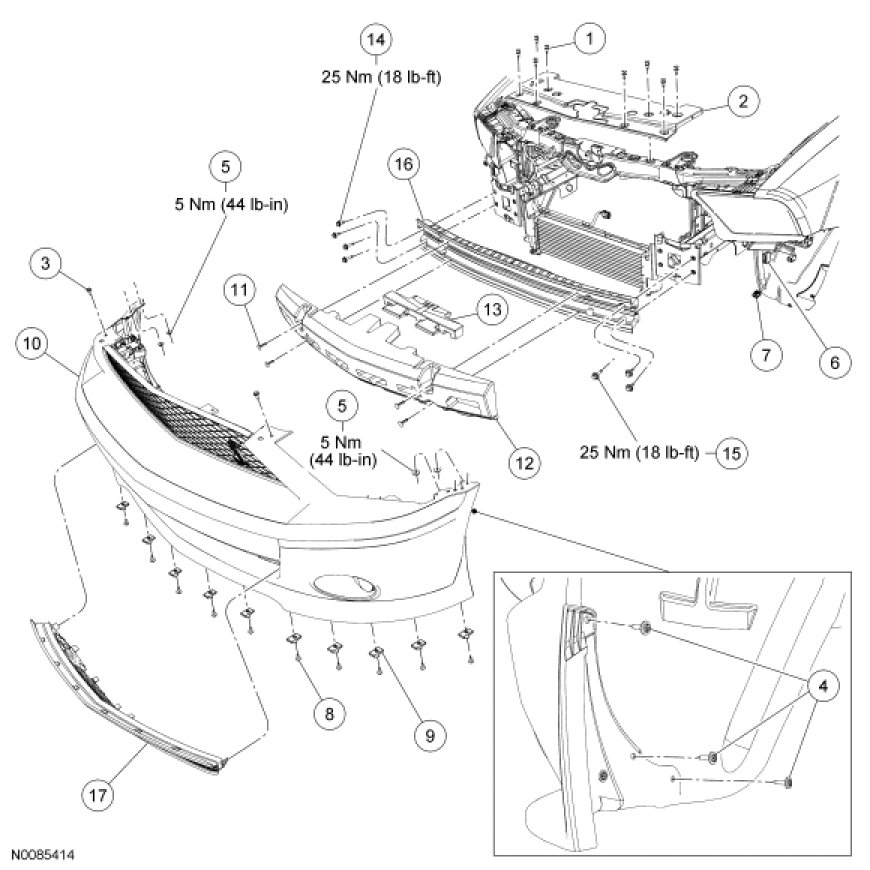 14
25 Nm (18 lb-ft)
1
2
5
5 Nm (44 lb-in)
16
3
11
13
10
7
6
5
5 Nm
(44 lb-in)
12
25 Nm (18 lb-ft)
15
4
8
9
17
N0085414