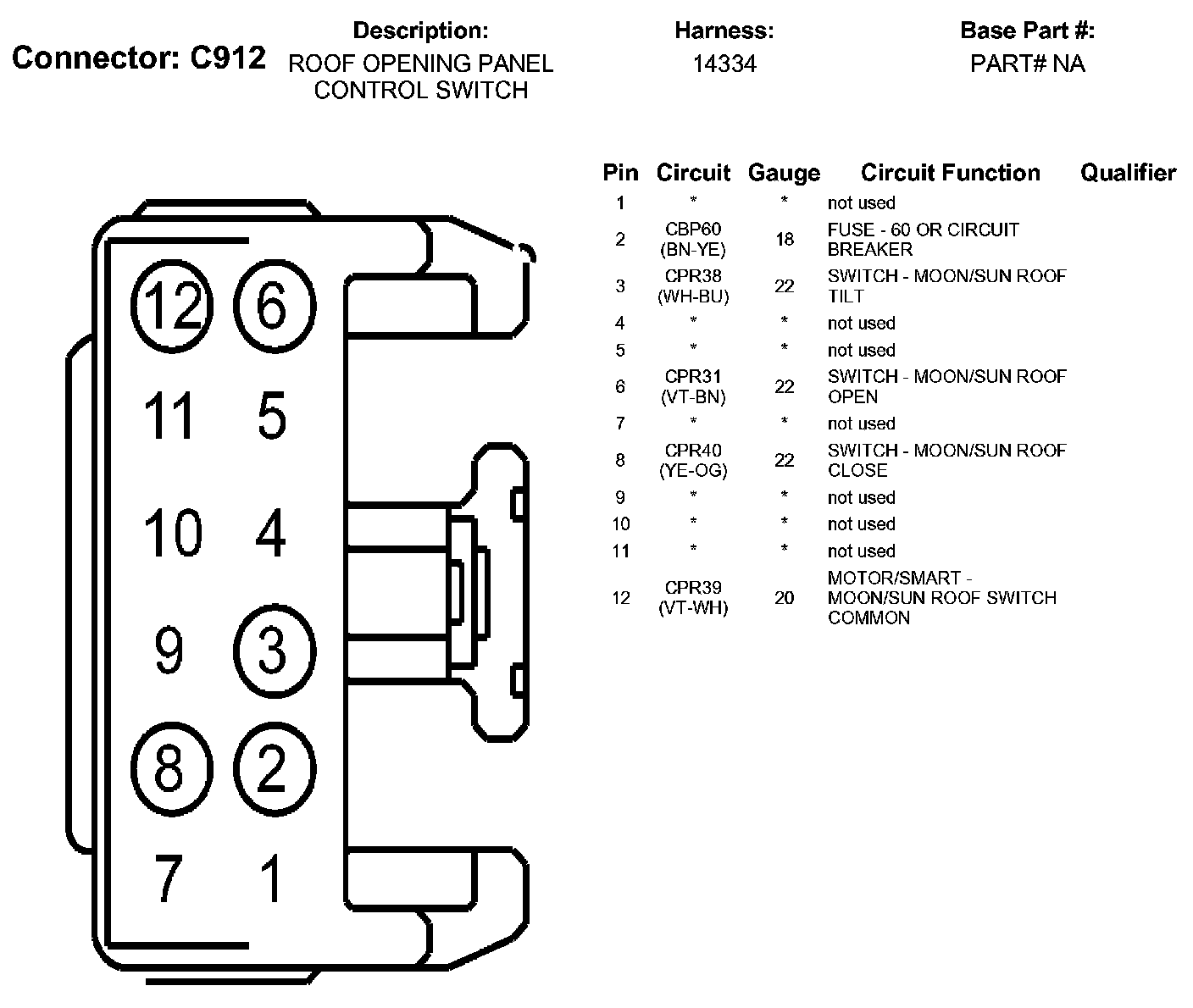 Connector: C912

Description:
ROOF OPENING PANEL CONTROL SWITCH

Harness:
14334

Base Part #:
PART# NA

12 6
11 5
10 4
9 3
8 2
7 1

| Pin | Circuit | Gauge | Circuit Function | Qualifier |
|---|---|---|---|---|
| 1 | * | * | not used | |
| 2 | CBP60 (BN-YE) | 18 | FUSE - 60 OR CIRCUIT BREAKER | |
| 3 | CPR38 (WH-BU) | 22 | SWITCH - MOON/SUN ROOF TILT | |
| 4 | * | * | not used | |
| 5 | * | * | not used | |
| 6 | CPR31 (VT-BN) | 22 | SWITCH - MOON/SUN ROOF OPEN | |
| 7 | * | * | not used | |
| 8 | CPR40 (YE-OG) | 22 | SWITCH - MOON/SUN ROOF CLOSE | |
| 9 | * | * | not used | |
| 10 | * | * | not used | |
| 11 | * | * | not used | |
| 12 | CPR39 (VT-WH) | 20 | MOTOR/SMART - MOON/SUN ROOF SWITCH COMMON | |