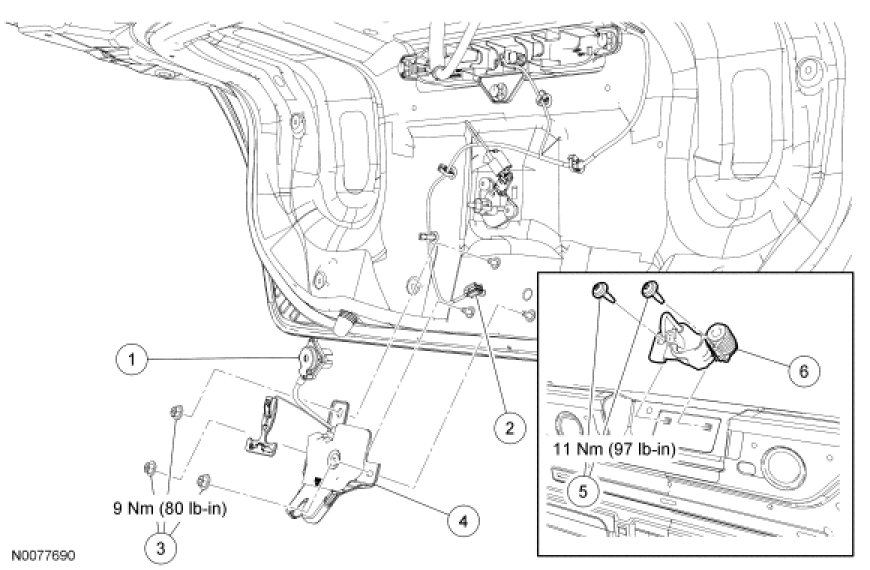 1

2

6

11 Nm (97 lb-in)

5

9 Nm (80 lb-in)

3

4

N0077690