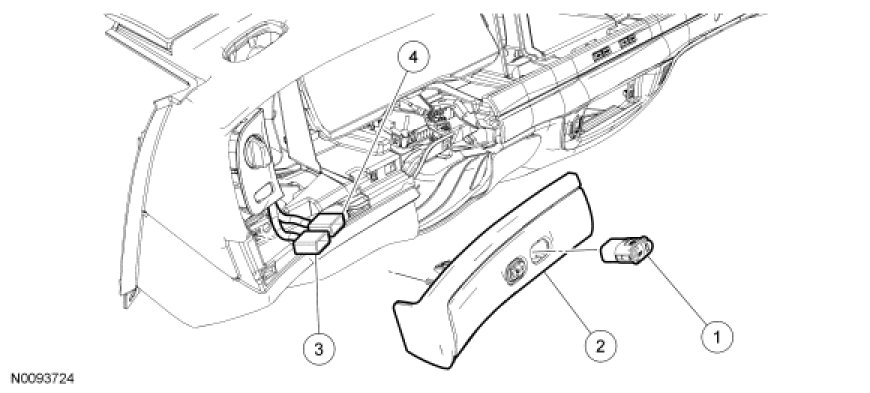 4
3
2
1
N0093724