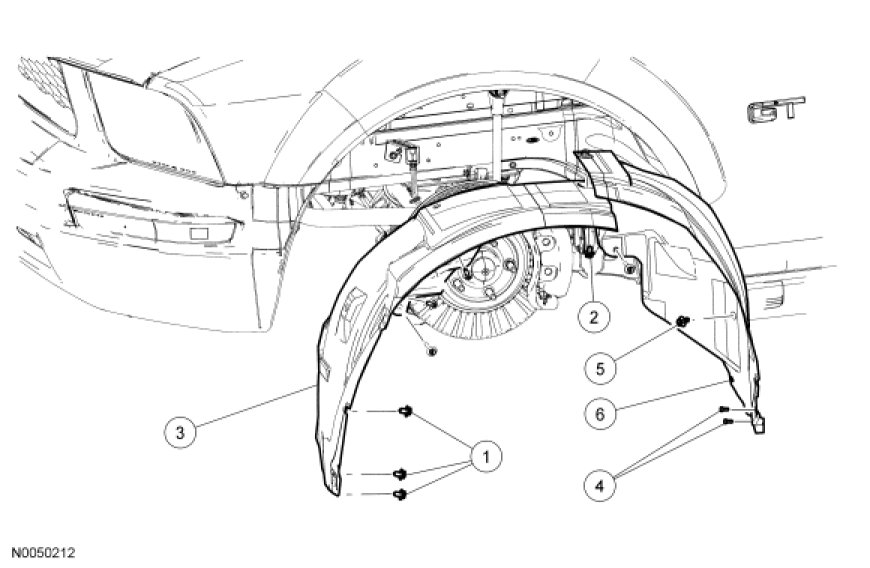 GT

2

5

6

3

1

4

N0050212