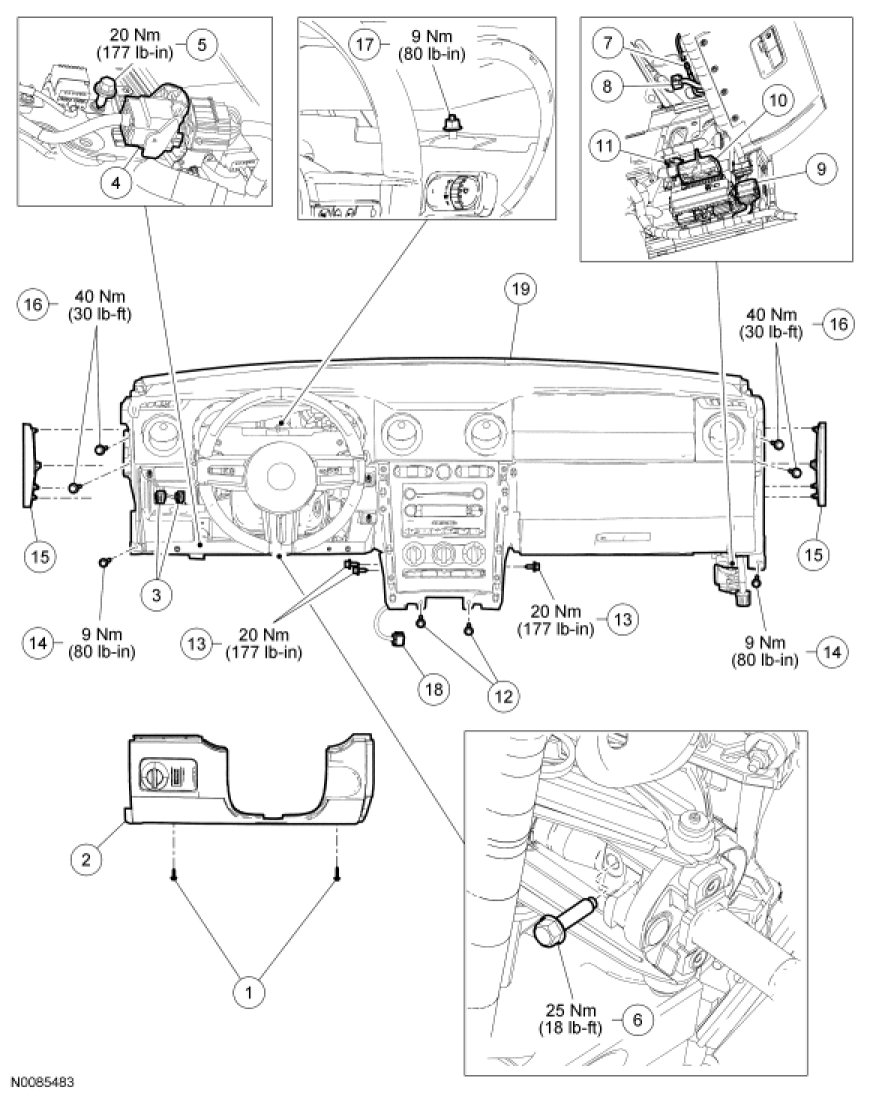 20 Nm
(177 lb-in)
5

4

17
9 Nm
(80 lb-in)

7
8
10
11
9

16
40 Nm
(30 lb-ft)

19

40 Nm
(30 lb-ft)
16

15
15

3

14
9 Nm
(80 lb-in)

13
20 Nm
(177 lb-in)

20 Nm
(177 lb-in)
13

9 Nm
(80 lb-in)
14

18
12

2

1

25 Nm
(18 lb-ft)
6

N0085483