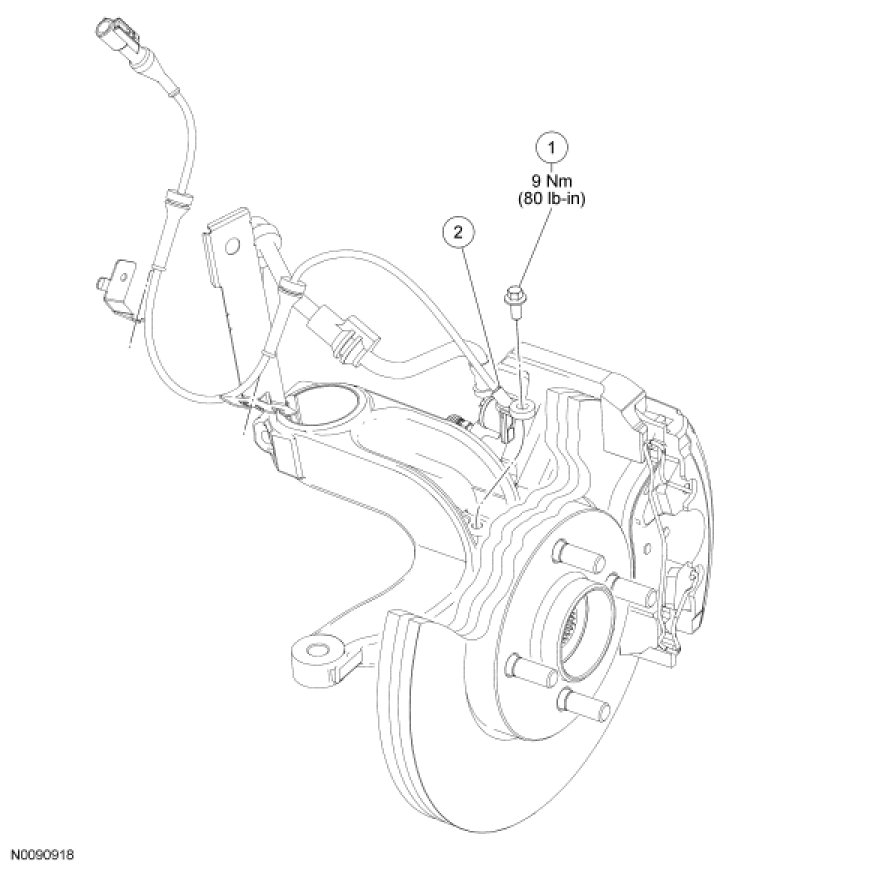 1
9 Nm
(80 lb-in)

2

N0090918