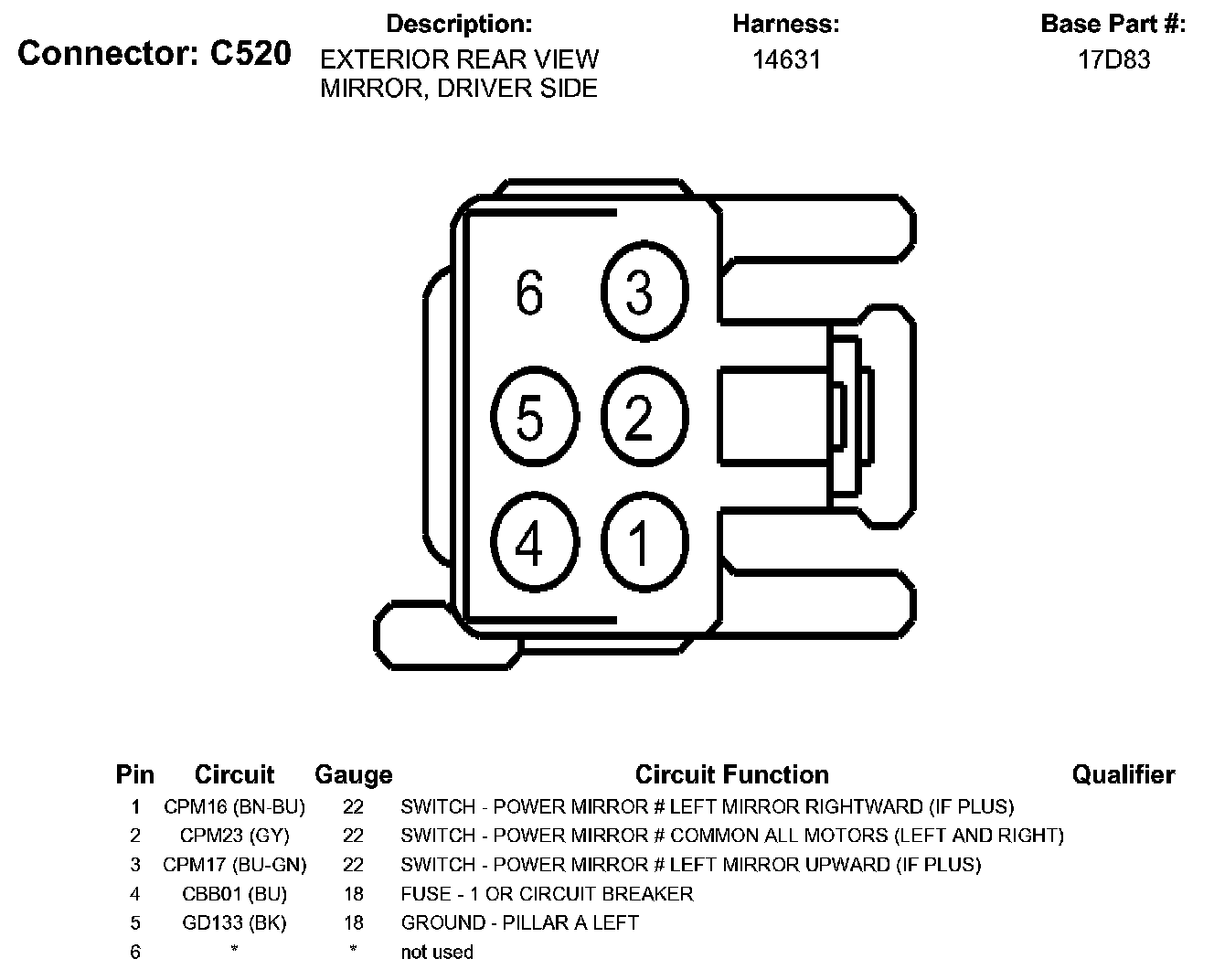 Connector: C520

Description:
EXTERIOR REAR VIEW MIRROR, DRIVER SIDE

Harness:
14631

Base Part #:
17D83

6 3
5 2
4 1

| Pin | Circuit | Gauge | Circuit Function | Qualifier |
|---|---|---|---|---|
| 1 | CPM16 (BN-BU) | 22 | SWITCH - POWER MIRROR # LEFT MIRROR RIGHTWARD (IF PLUS) | |
| 2 | CPM23 (GY) | 22 | SWITCH - POWER MIRROR # COMMON ALL MOTORS (LEFT AND RIGHT) | |
| 3 | CPM17 (BU-GN) | 22 | SWITCH - POWER MIRROR # LEFT MIRROR UPWARD (IF PLUS) | |
| 4 | CBB01 (BU) | 18 | FUSE - 1 OR CIRCUIT BREAKER | |
| 5 | GD133 (BK) | 18 | GROUND - PILLAR A LEFT | |
| 6 | * | * | not used | |