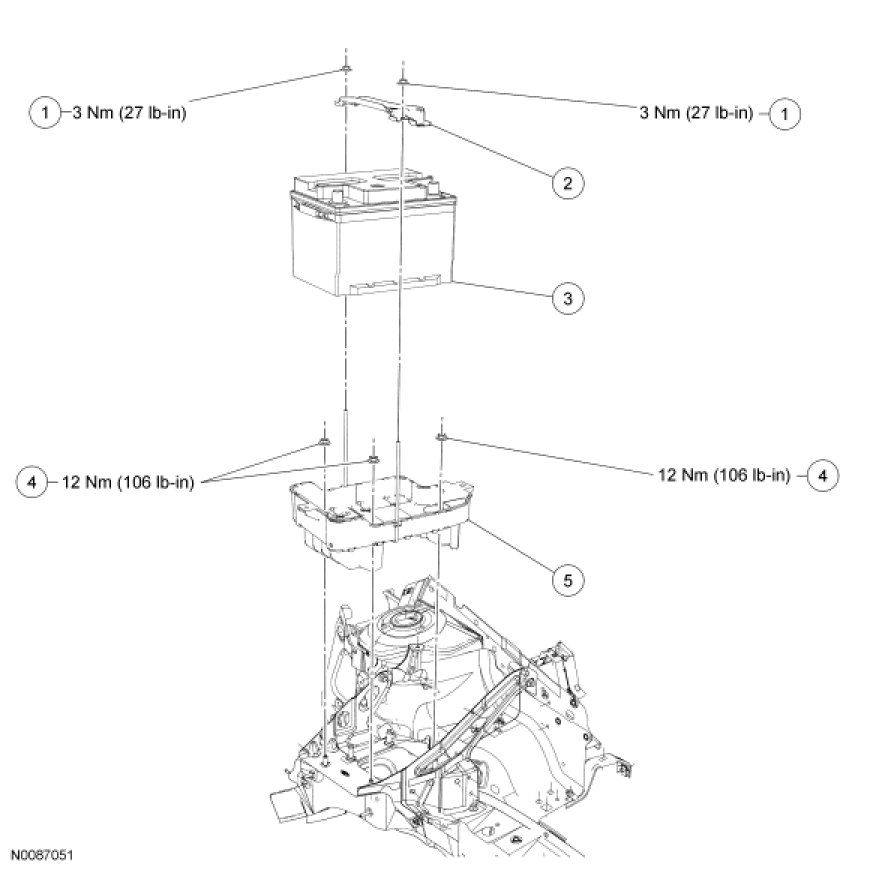 1 3 Nm (27 lb-in)

3 Nm (27 lb-in) 1

2

3

4 12 Nm (106 lb-in)

12 Nm (106 lb-in) 4

5

N0087051