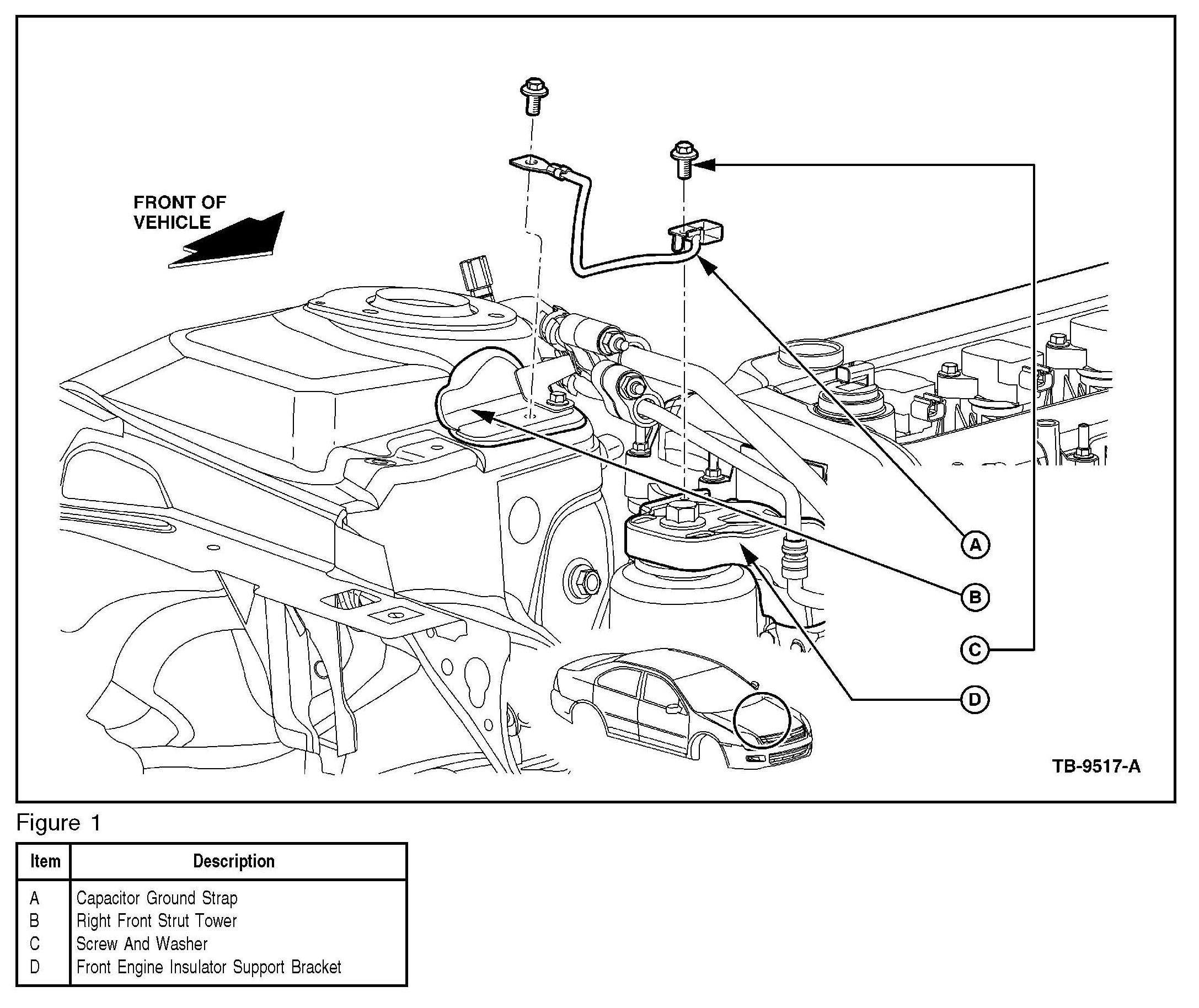 FRONT OF VEHICLE

A

B

C

D

TB-9517-A

Figure 1

| Item | Description |
|---|---|
| A | Capacitor Ground Strap |
| B | Right Front Strut Tower |
| C | Screw And Washer |
| D | Front Engine Insulator Support Bracket |