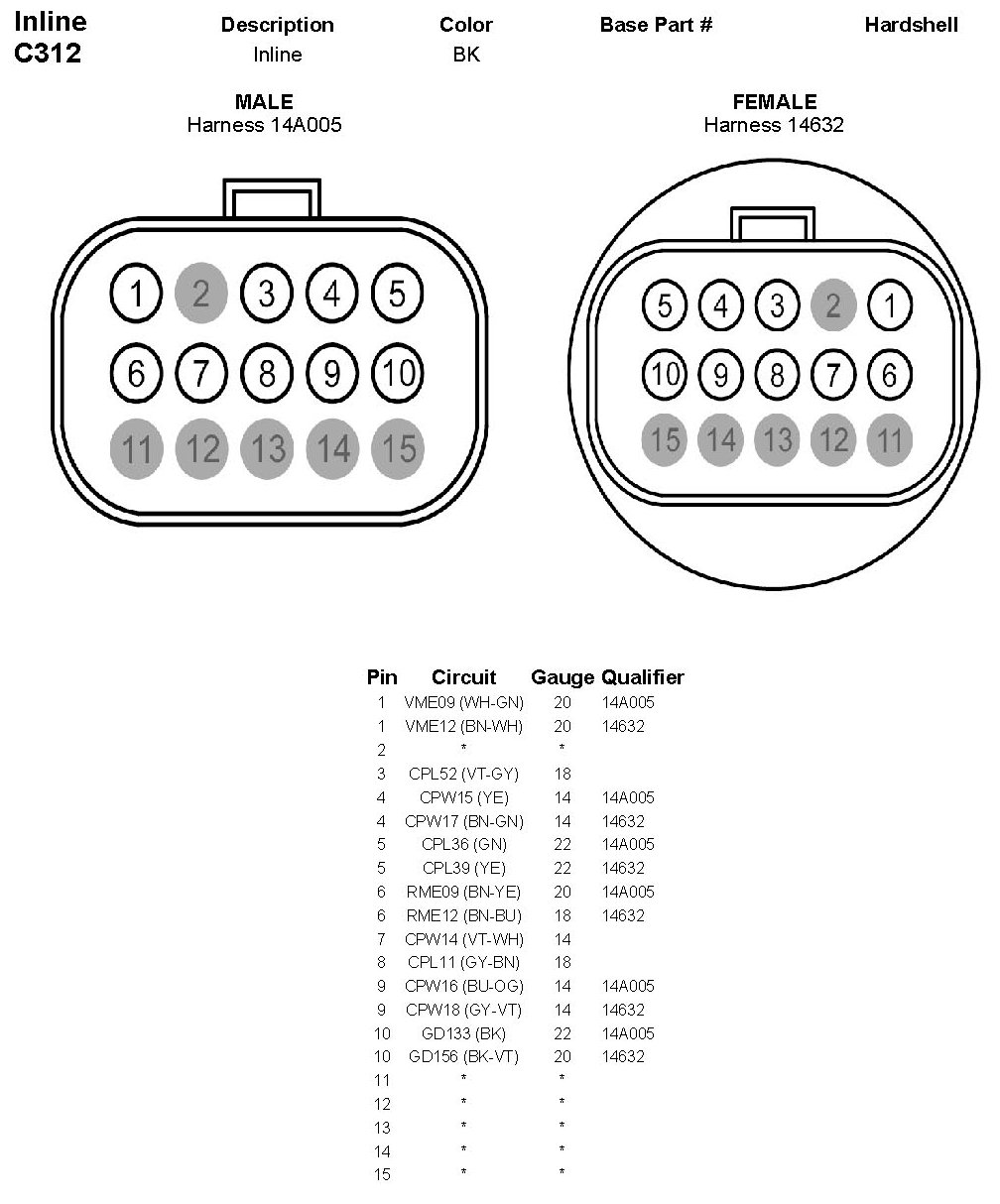 Inline
C312

| Description | Color | Base Part # | Hardshell |
|---|---|---|---|
| Inline | BK | | |

MALE
Harness 14A005

1 2 3 4 5
6 7 8 9 10
11 12 13 14 15

FEMALE
Harness 14632

5 4 3 2 1
10 9 8 7 6
15 14 13 12 11

| Pin | Circuit | Gauge | Qualifier |
|---|---|---|---|
| 1 | VME09 (WH-GN) | 20 | 14A005 |
| 1 | VME12 (BN-WH) | 20 | 14632 |
| 2 | * | * | |
| 3 | CPL52 (VT-GY) | 18 | |
| 4 | CPW15 (YE) | 14 | 14A005 |
| 4 | CPW17 (BN-GN) | 14 | 14632 |
| 5 | CPL36 (GN) | 22 | 14A005 |
| 5 | CPL39 (YE) | 22 | 14632 |
| 6 | RME09 (BN-YE) | 20 | 14A005 |
| 6 | RME12 (BN-BU) | 18 | 14632 |
| 7 | CPW14 (VT-WH) | 14 | |
| 8 | CPL11 (GY-BN) | 18 | |
| 9 | CPW16 (BU-OG) | 14 | 14A005 |
| 9 | CPW18 (GY-VT) | 14 | 14632 |
| 10 | GD133 (BK) | 22 | 14A005 |
| 10 | GD156 (BK-VT) | 20 | 14632 |
| 11 | * | * | |
| 12 | * | * | |
| 13 | * | * | |
| 14 | * | * | |
| 15 | * | * | |