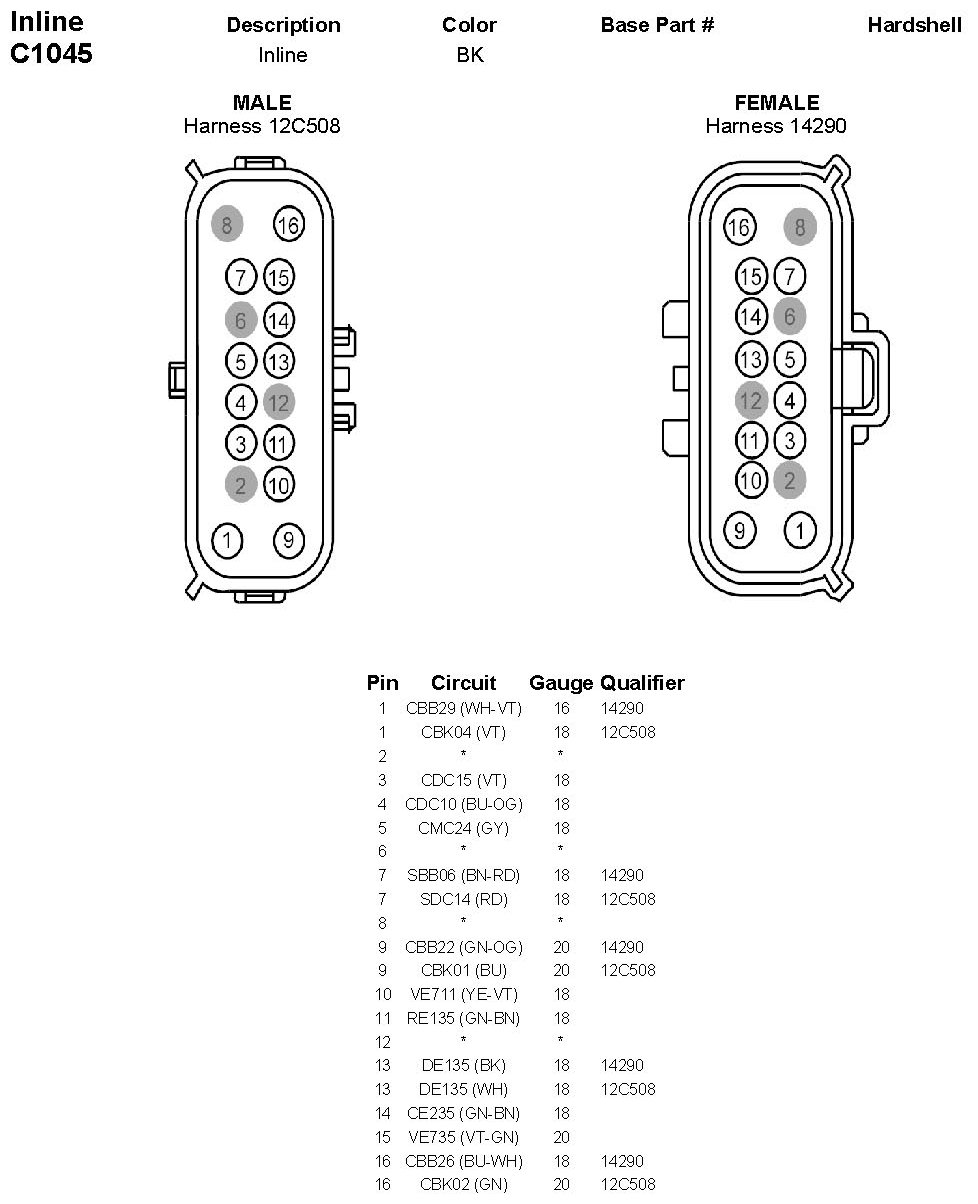 Inline C1045

| Description | Color | Base Part # | Hardshell |
|---|---|---|---|
| Inline | BK | | |

MALE
Harness 12C508

8 16
7 15
6 14
5 13
4 12
3 11
2 10
1 9

FEMALE
Harness 14290

16 8
15 7
14 6
13 5
12 4
11 3
10 2
9 1

| Pin | Circuit | Gauge | Qualifier |
|---|---|---|---|
| 1 | CBB29 (WH-VT) | 16 | 14290 |
| 1 | CBK04 (VT) | 18 | 12C508 |
| 2 | * | * | |
| 3 | CDC15 (VT) | 18 | |
| 4 | CDC10 (BU-OG) | 18 | |
| 5 | CMC24 (GY) | 18 | |
| 6 | * | * | |
| 7 | SBB06 (BN-RD) | 18 | 14290 |
| 7 | SDC14 (RD) | 18 | 12C508 |
| 8 | * | * | |
| 9 | CBB22 (GN-OG) | 20 | 14290 |
| 9 | CBK01 (BU) | 20 | 12C508 |
| 10 | VE711 (YE-VT) | 18 | |
| 11 | RE135 (GN-BN) | 18 | |
| 12 | * | * | |
| 13 | DE135 (BK) | 18 | 14290 |
| 13 | DE135 (WH) | 18 | 12C508 |
| 14 | CE235 (GN-BN) | 18 | |
| 15 | VE735 (VT-GN) | 20 | |
| 16 | CBB26 (BU-WH) | 18 | 14290 |
| 16 | CBK02 (GN) | 20 | 12C508 |