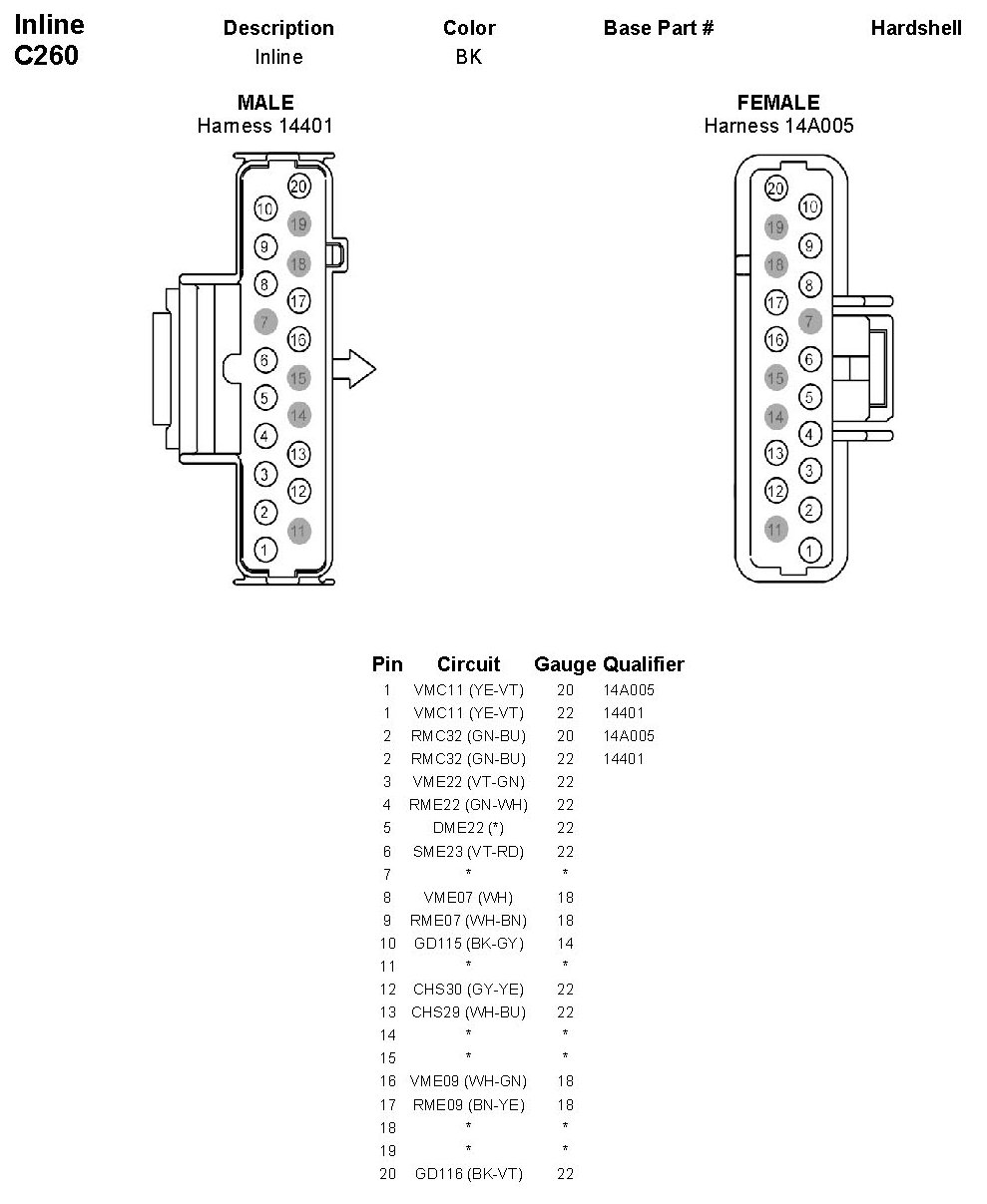 Inline
C260

| Description | Color | Base Part # | Hardshell |
|---|---|---|---|
| Inline | BK | | |

MALE
Harness 14401

20 10 19 9 18 8 17 7 16 6 15 5 14 4 13 3 12 2 11 1

FEMALE
Harness 14A005

20 10 19 9 18 8 17 7 16 6 15 5 14 4 13 3 12 2 11 1

| Pin | Circuit | Gauge | Qualifier |
|---|---|---|---|
| 1 | VMC11 (YE-VT) | 20 | 14A005 |
| 1 | VMC11 (YE-VT) | 22 | 14401 |
| 2 | RMC32 (GN-BU) | 20 | 14A005 |
| 2 | RMC32 (GN-BU) | 22 | 14401 |
| 3 | VME22 (VT-GN) | 22 | |
| 4 | RME22 (GN-WH) | 22 | |
| 5 | DME22 (*) | 22 | |
| 6 | SME23 (VT-RD) | 22 | |
| 7 | * | * | |
| 8 | VME07 (WH) | 18 | |
| 9 | RME07 (WH-BN) | 18 | |
| 10 | GD115 (BK-GY) | 14 | |
| 11 | * | * | |
| 12 | CHS30 (GY-YE) | 22 | |
| 13 | CHS29 (WH-BU) | 22 | |
| 14 | * | * | |
| 15 | * | * | |
| 16 | VME09 (WH-GN) | 18 | |
| 17 | RME09 (BN-YE) | 18 | |
| 18 | * | * | |
| 19 | * | * | |
| 20 | GD116 (BK-VT) | 22 | |