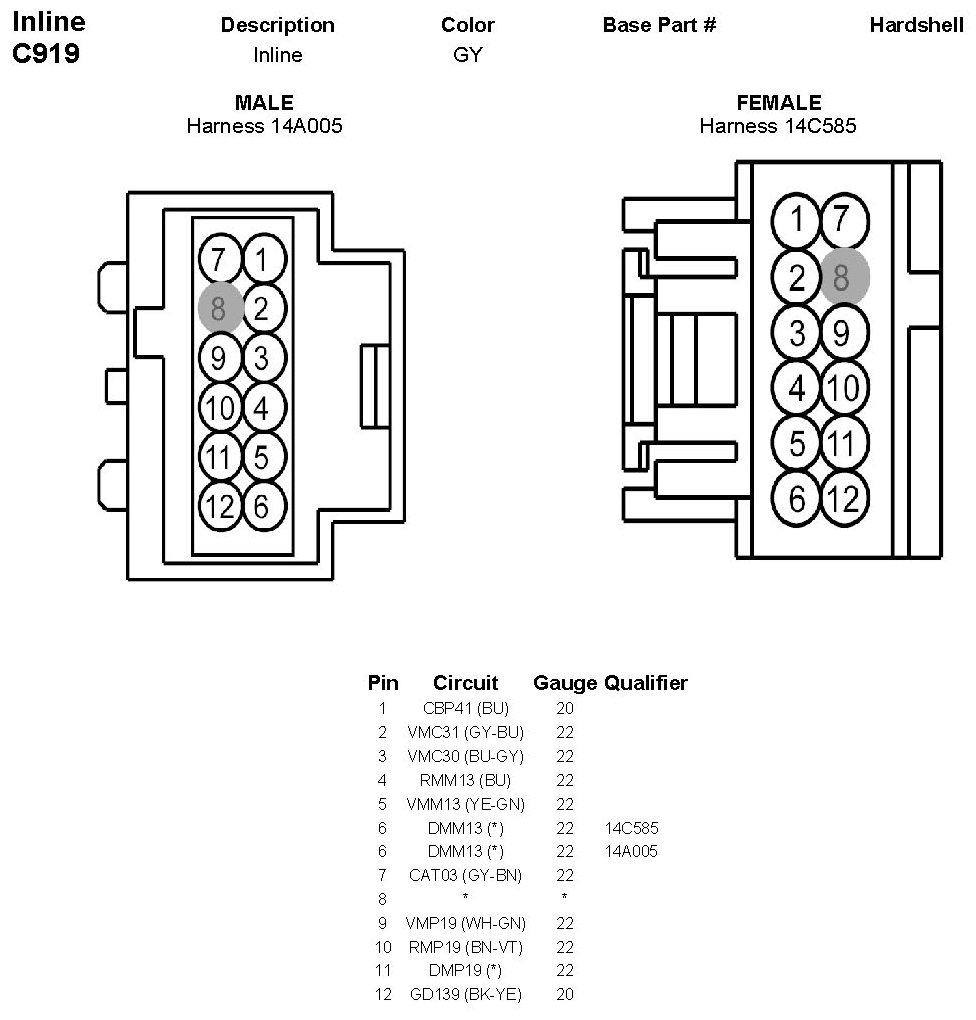 Inline
C919

| Description | Color | Base Part # | Hardshell |
|---|---|---|---|
| Inline | GY | | |

MALE
Harness 14A005

7 1
8 2
9 3
10 4
11 5
12 6

FEMALE
Harness 14C585

1 7
2 8
3 9
4 10
5 11
6 12

| Pin | Circuit | Gauge | Qualifier |
|---|---|---|---|
| 1 | CBP41 (BU) | 20 | |
| 2 | VMC31 (GY-BU) | 22 | |
| 3 | VMC30 (BU-GY) | 22 | |
| 4 | RMM13 (BU) | 22 | |
| 5 | VMM13 (YE-GN) | 22 | |
| 6 | DMM13 (*) | 22 | 14C585 |
| 6 | DMM13 (*) | 22 | 14A005 |
| 7 | CAT03 (GY-BN) | 22 | |
| 8 | * | * | |
| 9 | VMP19 (WH-GN) | 22 | |
| 10 | RMP19 (BN-VT) | 22 | |
| 11 | DMP19 (*) | 22 | |
| 12 | GD139 (BK-YE) | 20 | |