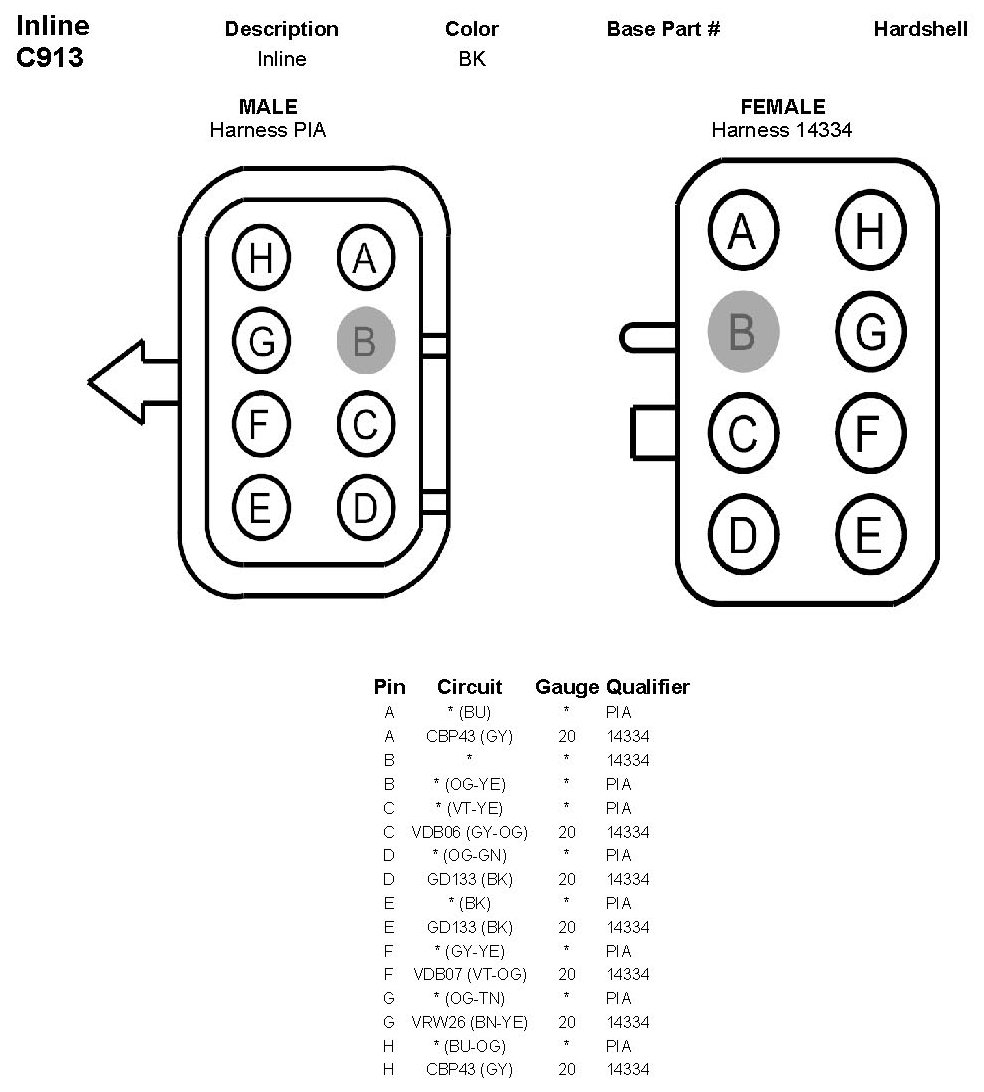 Inline
C913

| Description | Color | Base Part # | Hardshell |
|---|---|---|---|
| Inline | BK | | |

MALE
Harness PIA

H A
G B
F C
E D

FEMALE
Harness 14334

A H
B G
C F
D E

| Pin | Circuit | Gauge | Qualifier |
|---|---|---|---|
| A | * (BU) | * | PIA |
| A | CBP43 (GY) | 20 | 14334 |
| B | * | * | 14334 |
| B | * (OG-YE) | * | PIA |
| C | * (VT-YE) | * | PIA |
| C | VDB06 (GY-OG) | 20 | 14334 |
| D | * (OG-GN) | * | PIA |
| D | GD133 (BK) | 20 | 14334 |
| E | * (BK) | * | PIA |
| E | GD133 (BK) | 20 | 14334 |
| F | * (GY-YE) | * | PIA |
| F | VDB07 (VT-OG) | 20 | 14334 |
| G | * (OG-TN) | * | PIA |
| G | VRW26 (BN-YE) | 20 | 14334 |
| H | * (BU-OG) | * | PIA |
| H | CBP43 (GY) | 20 | 14334 |