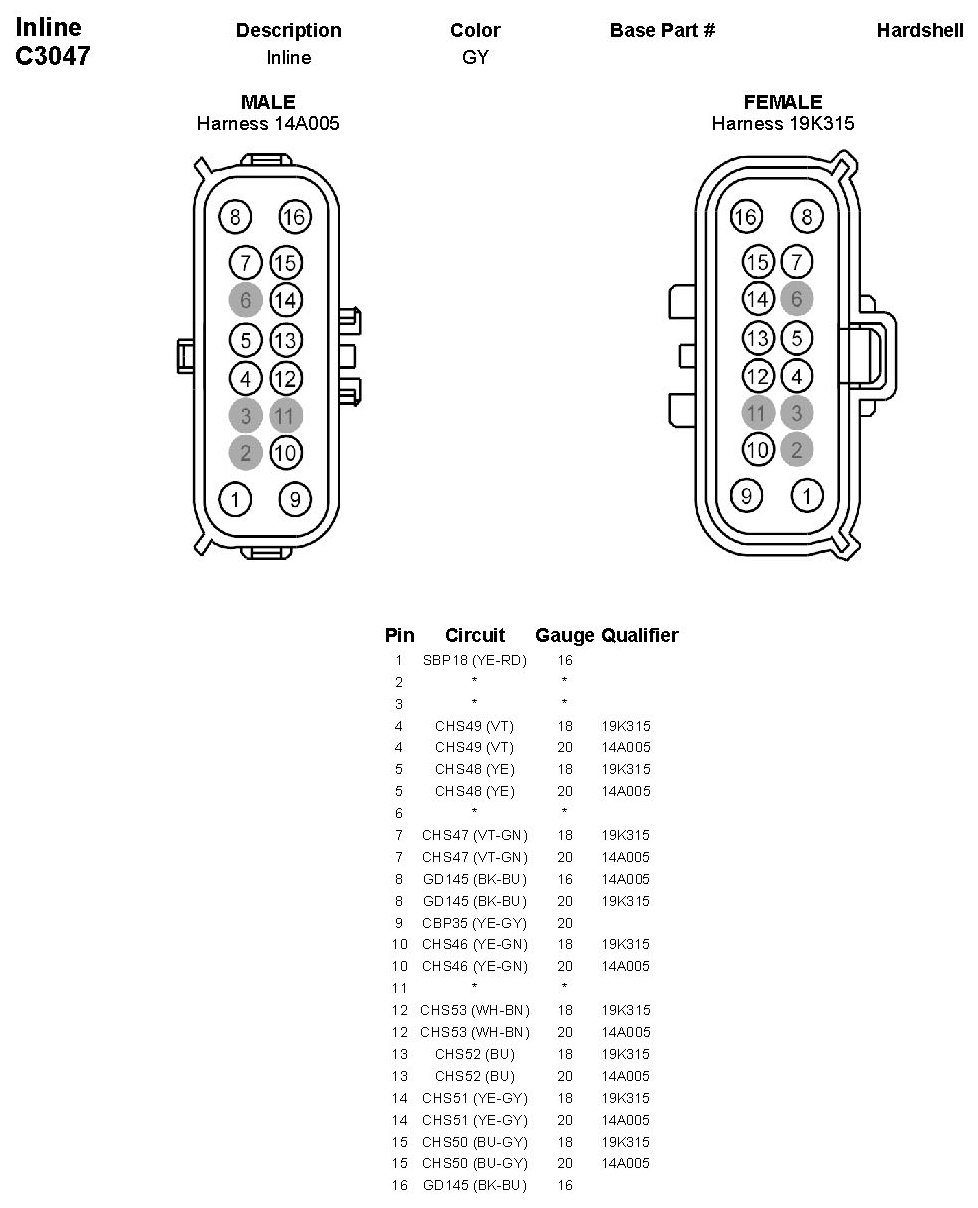 Inline C3047

| Description | Color | Base Part # | Hardshell |
|---|---|---|---|
| Inline | GY | | |

MALE
Harness 14A005

8 16
7 15
6 14
5 13
4 12
3 11
2 10
1 9

FEMALE
Harness 19K315

16 8
15 7
14 6
13 5
12 4
11 3
10 2
9 1

| Pin | Circuit | Gauge | Qualifier |
|---|---|---|---|
| 1 | SBP18 (YE-RD) | 16 | |
| 2 | * | * | |
| 3 | * | * | |
| 4 | CHS49 (VT) | 18 | 19K315 |
| 4 | CHS49 (VT) | 20 | 14A005 |
| 5 | CHS48 (YE) | 18 | 19K315 |
| 5 | CHS48 (YE) | 20 | 14A005 |
| 6 | * | * | |
| 7 | CHS47 (VT-GN) | 18 | 19K315 |
| 7 | CHS47 (VT-GN) | 20 | 14A005 |
| 8 | GD145 (BK-BU) | 16 | 14A005 |
| 8 | GD145 (BK-BU) | 20 | 19K315 |
| 9 | CBP35 (YE-GY) | 20 | |
| 10 | CHS46 (YE-GN) | 18 | 19K315 |
| 10 | CHS46 (YE-GN) | 20 | 14A005 |
| 11 | * | * | |
| 12 | CHS53 (WH-BN) | 18 | 19K315 |
| 12 | CHS53 (WH-BN) | 20 | 14A005 |
| 13 | CHS52 (BU) | 18 | 19K315 |
| 13 | CHS52 (BU) | 20 | 14A005 |
| 14 | CHS51 (YE-GY) | 18 | 19K315 |
| 14 | CHS51 (YE-GY) | 20 | 14A005 |
| 15 | CHS50 (BU-GY) | 18 | 19K315 |
| 15 | CHS50 (BU-GY) | 20 | 14A005 |
| 16 | GD145 (BK-BU) | 16 | |